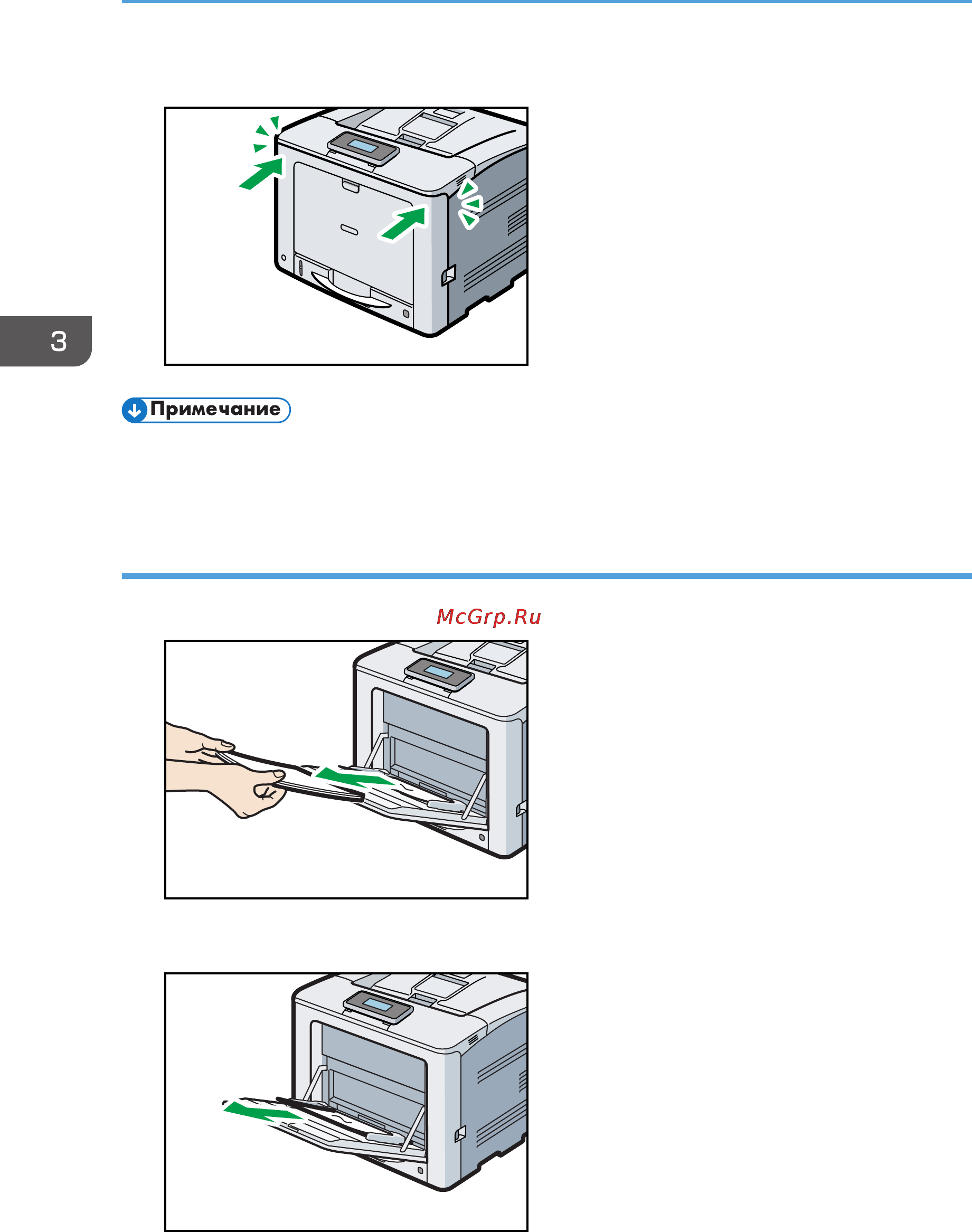 3

Примечание

McGrp.Ru