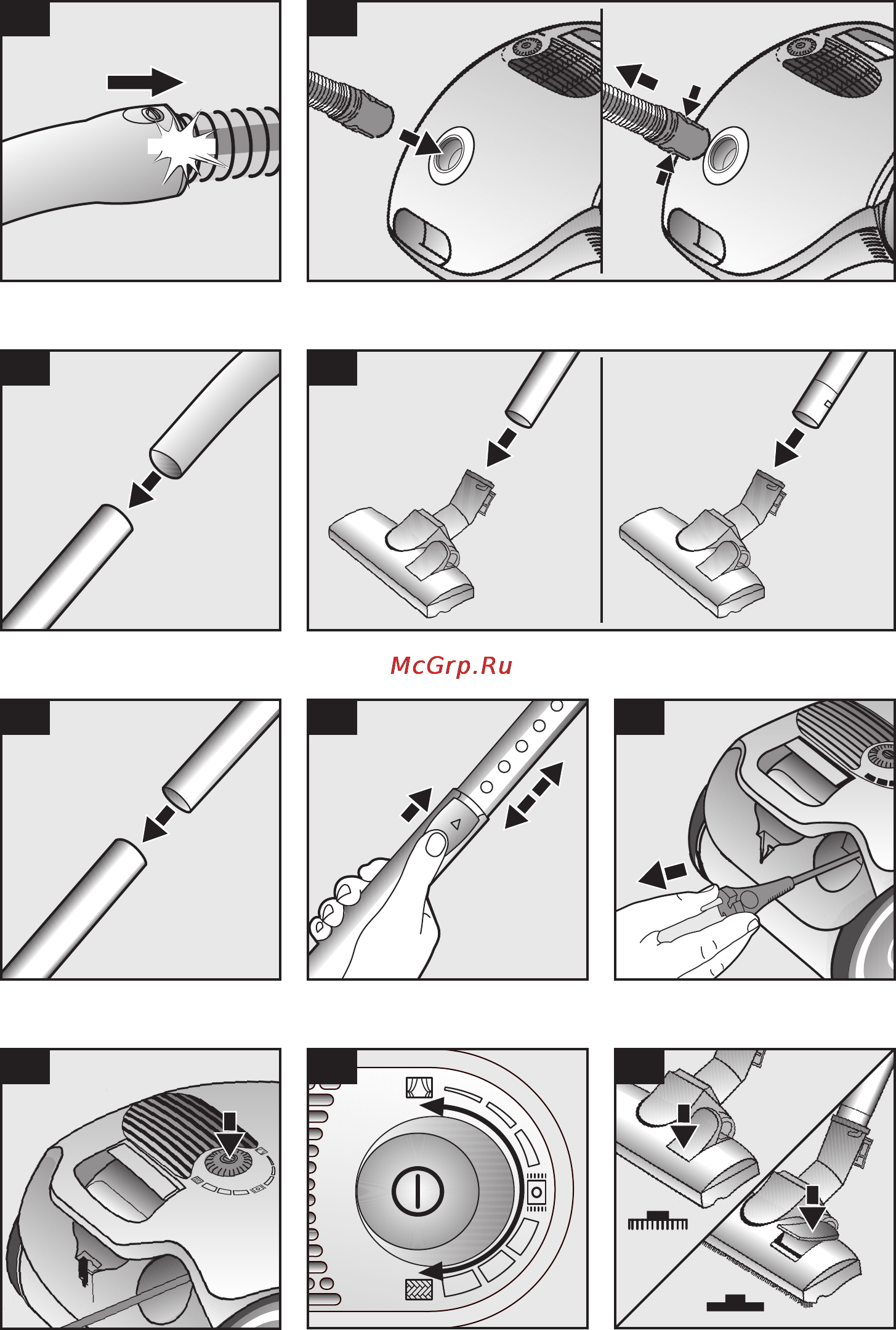 McGrp.Ru