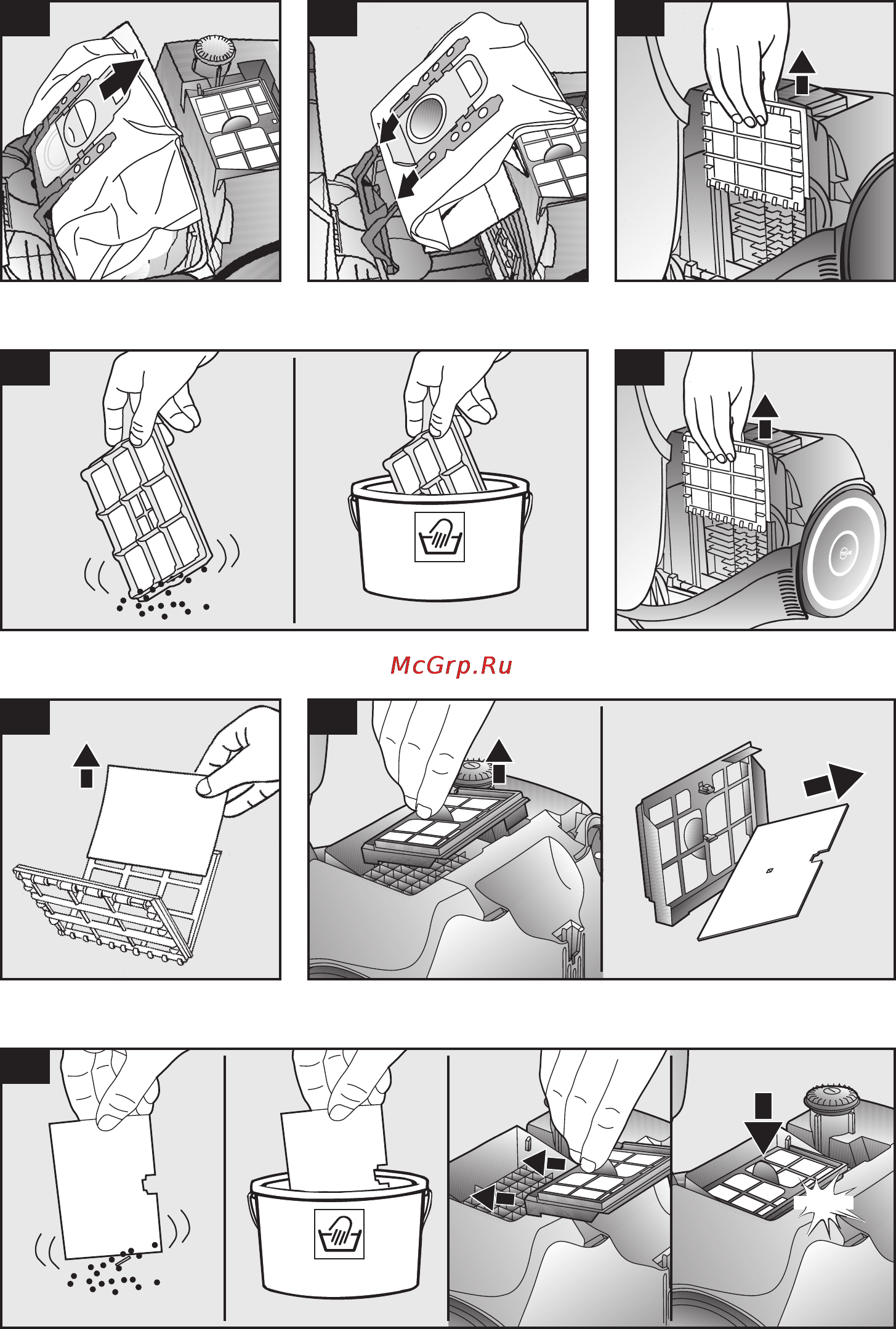 McGrp.Ru