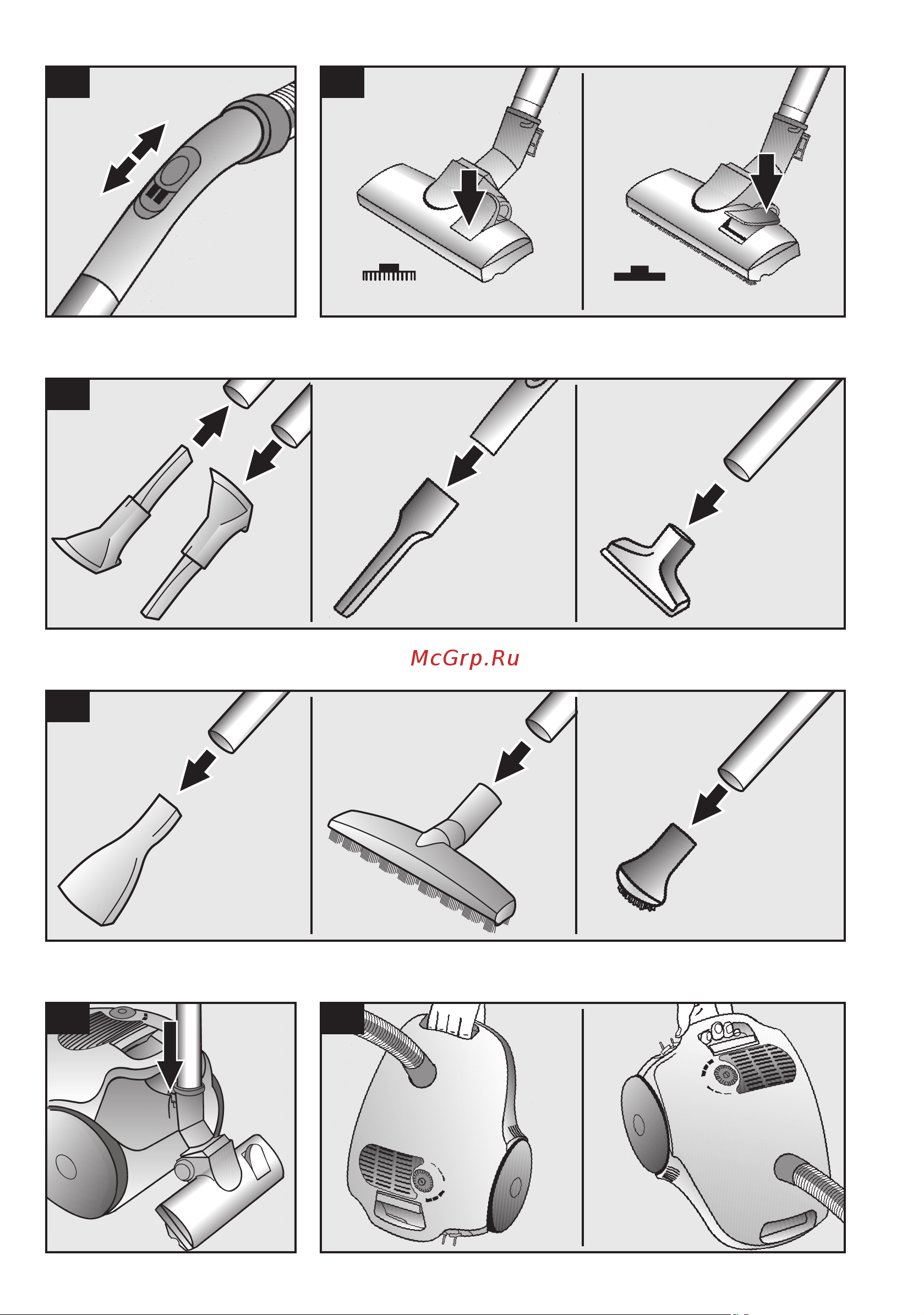 McGrp.Ru