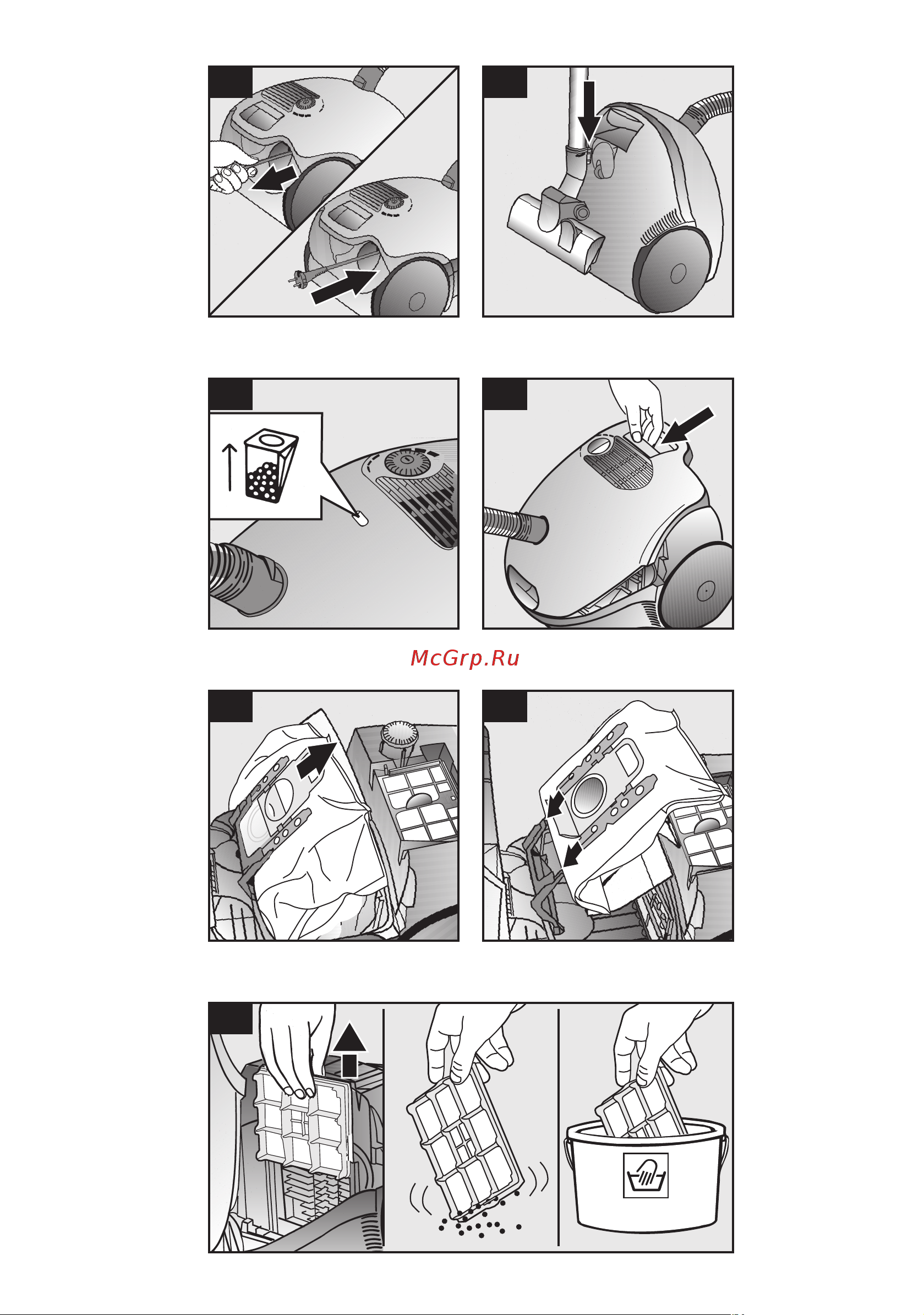 McGrp.Ru