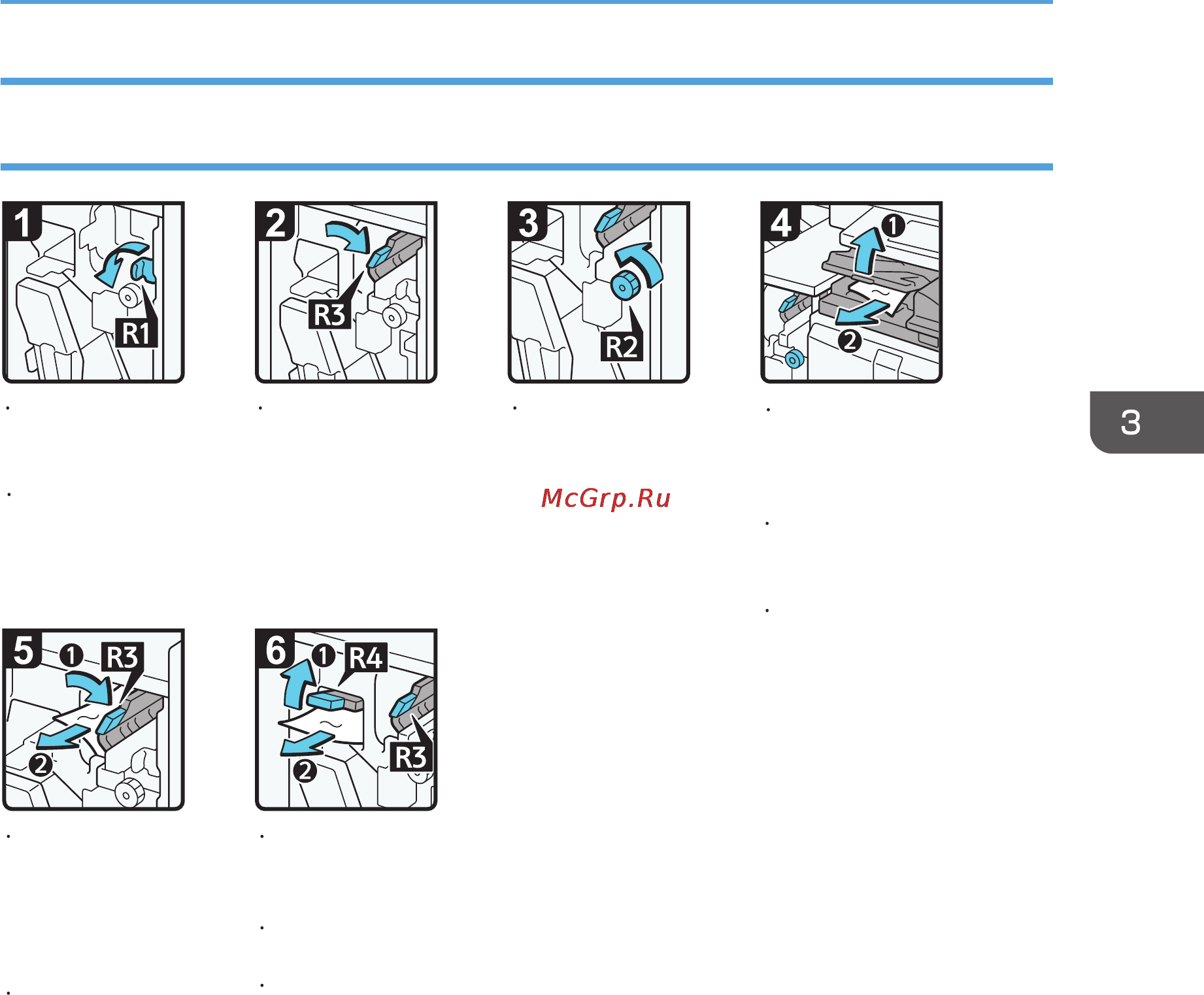 1

R1

2

R3

3

R2

4

1

2

3

McGrp.Ru

5

1

R3

2

6

1

R4

2

R3