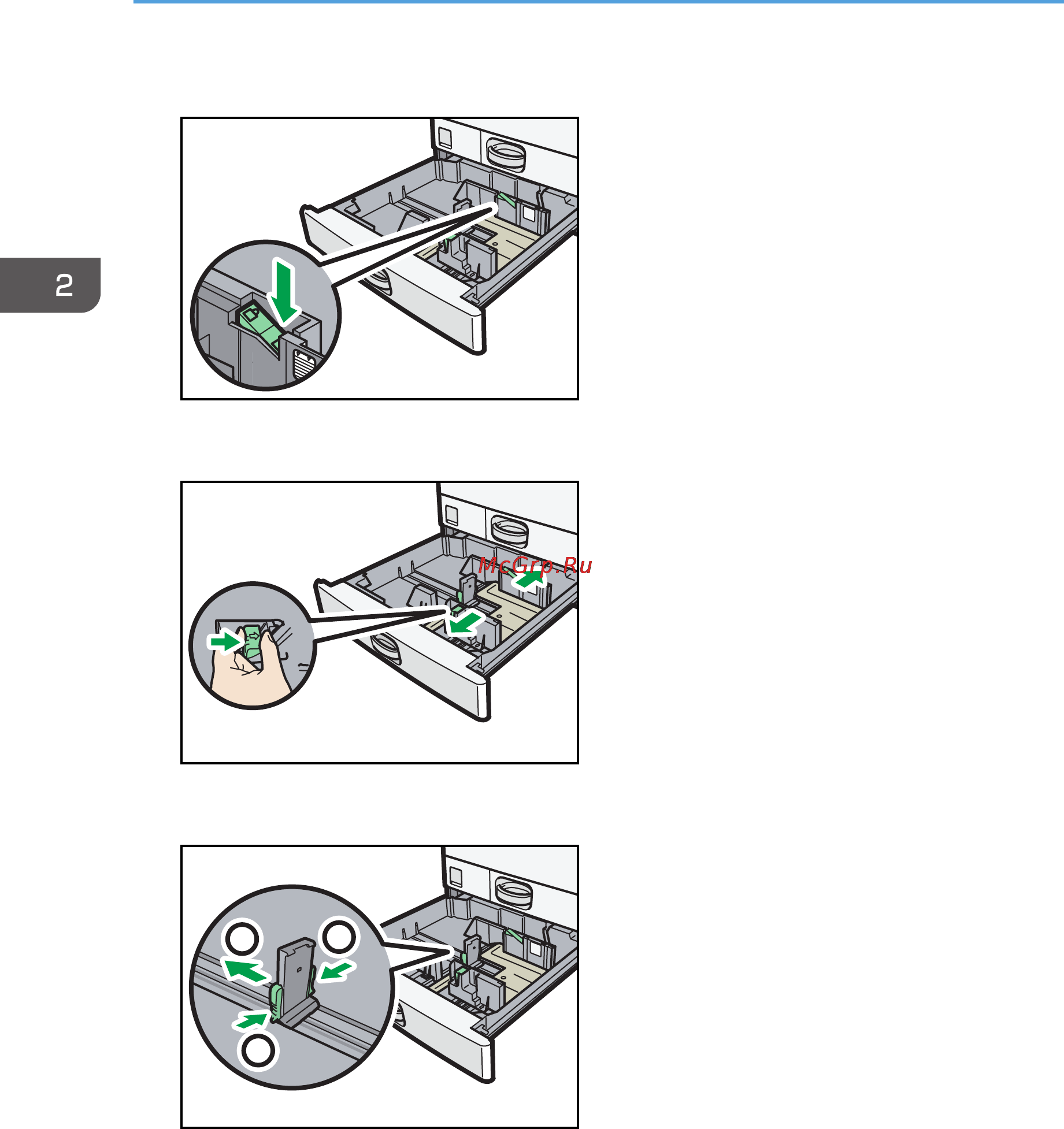 2

McGrp.Ru