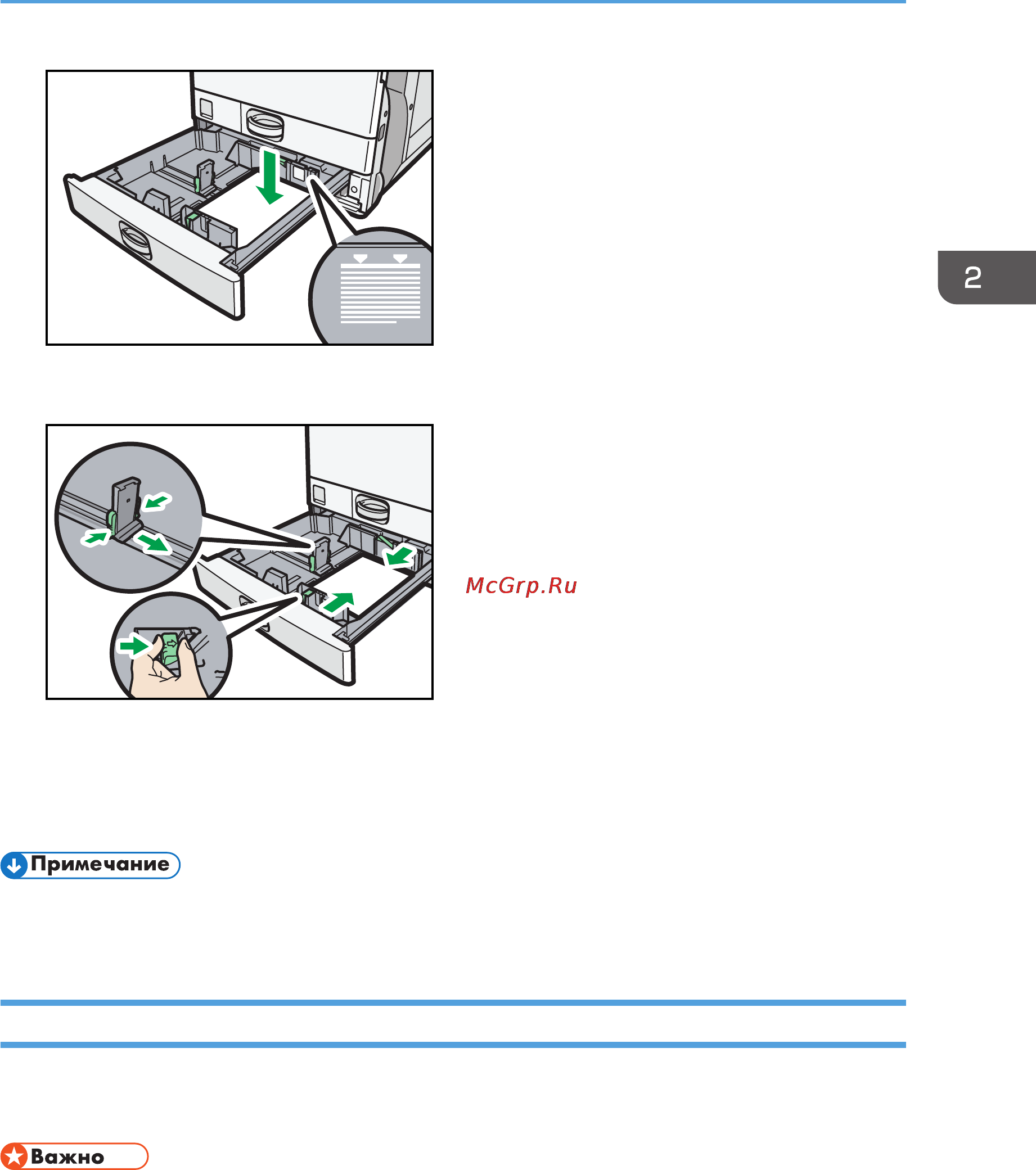 2

McGrp.Ru

Примечание

Важно