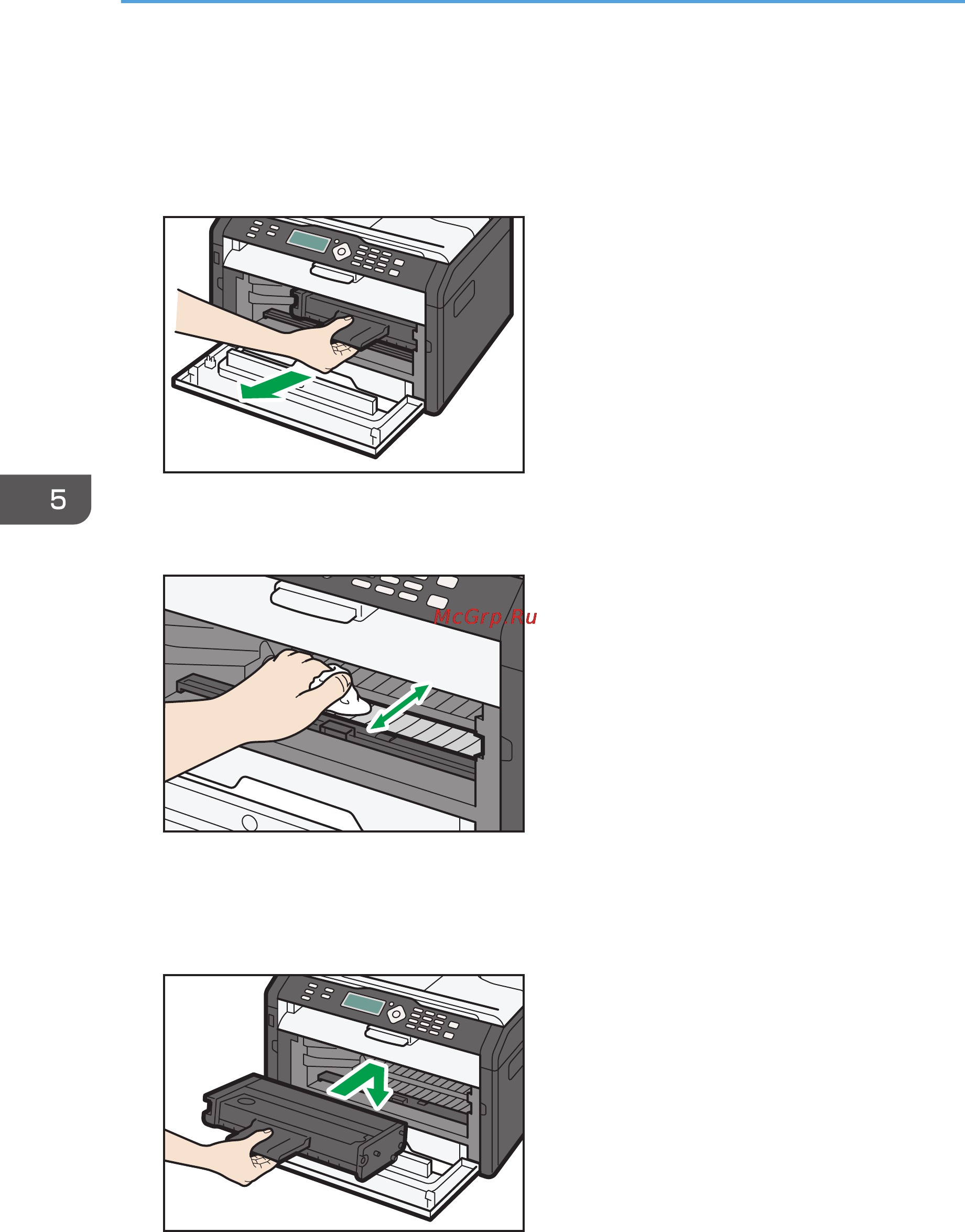 5

McGrp.Ru