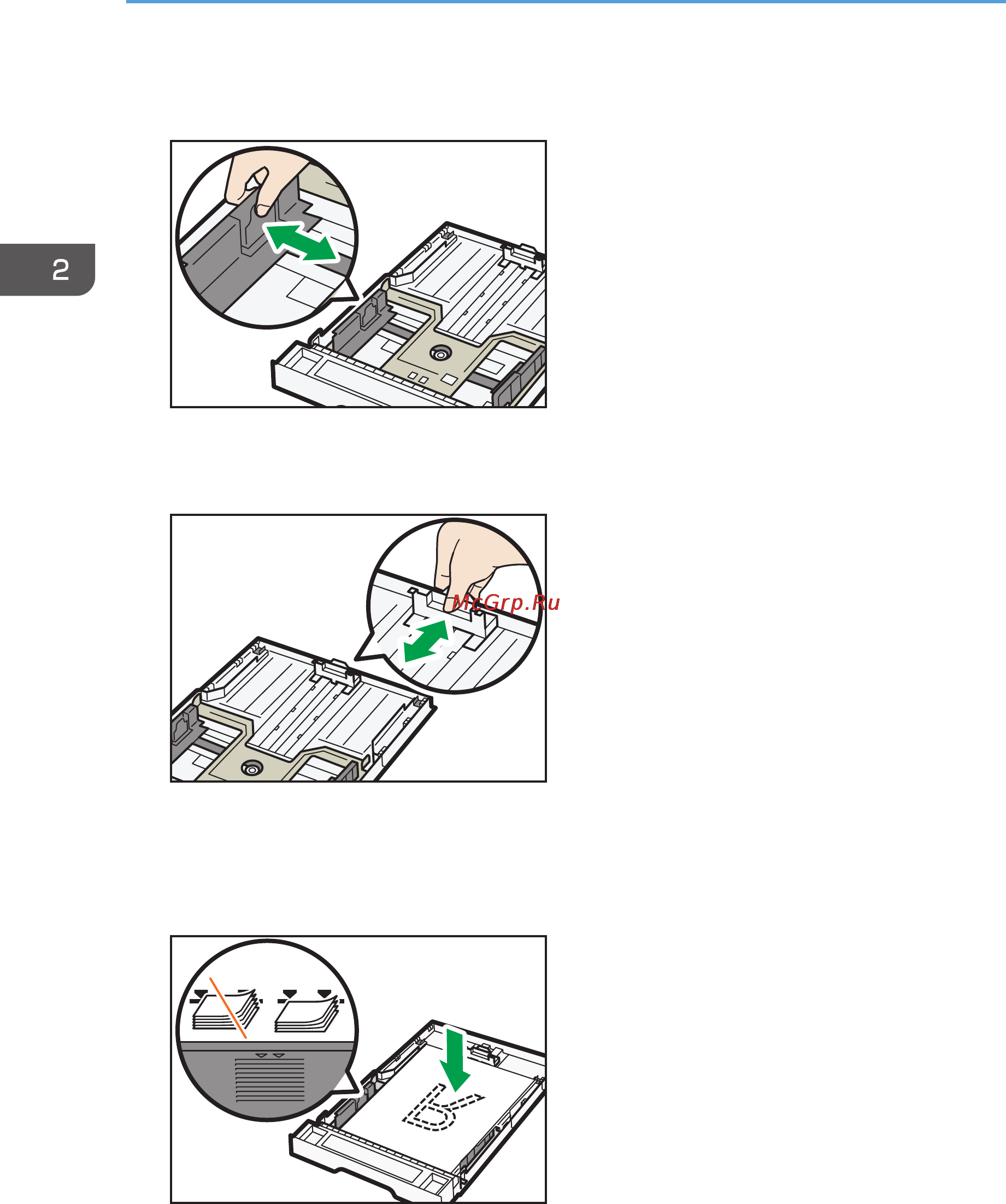 2

McGrp.Ru