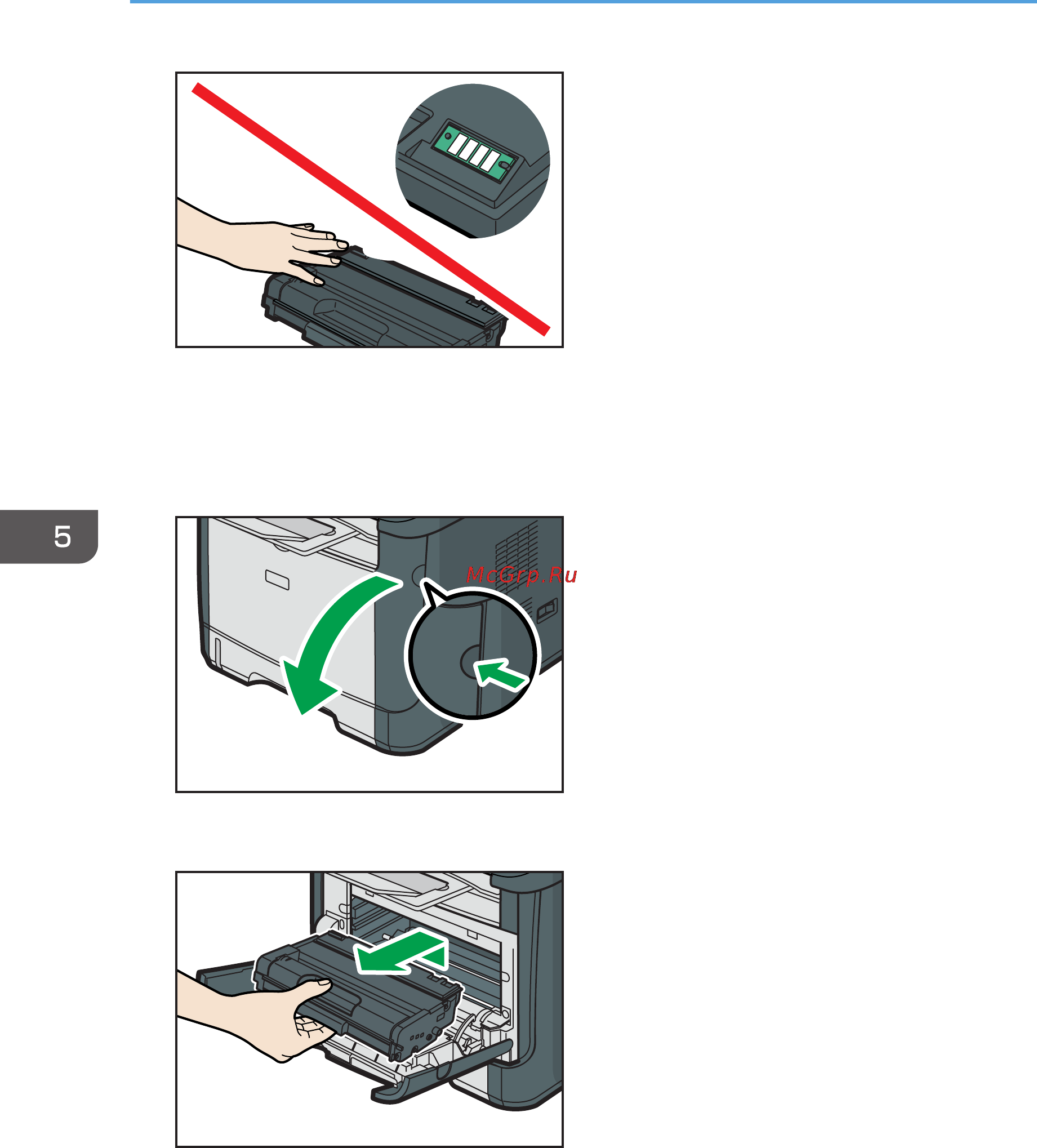 5

McGrp.Ru