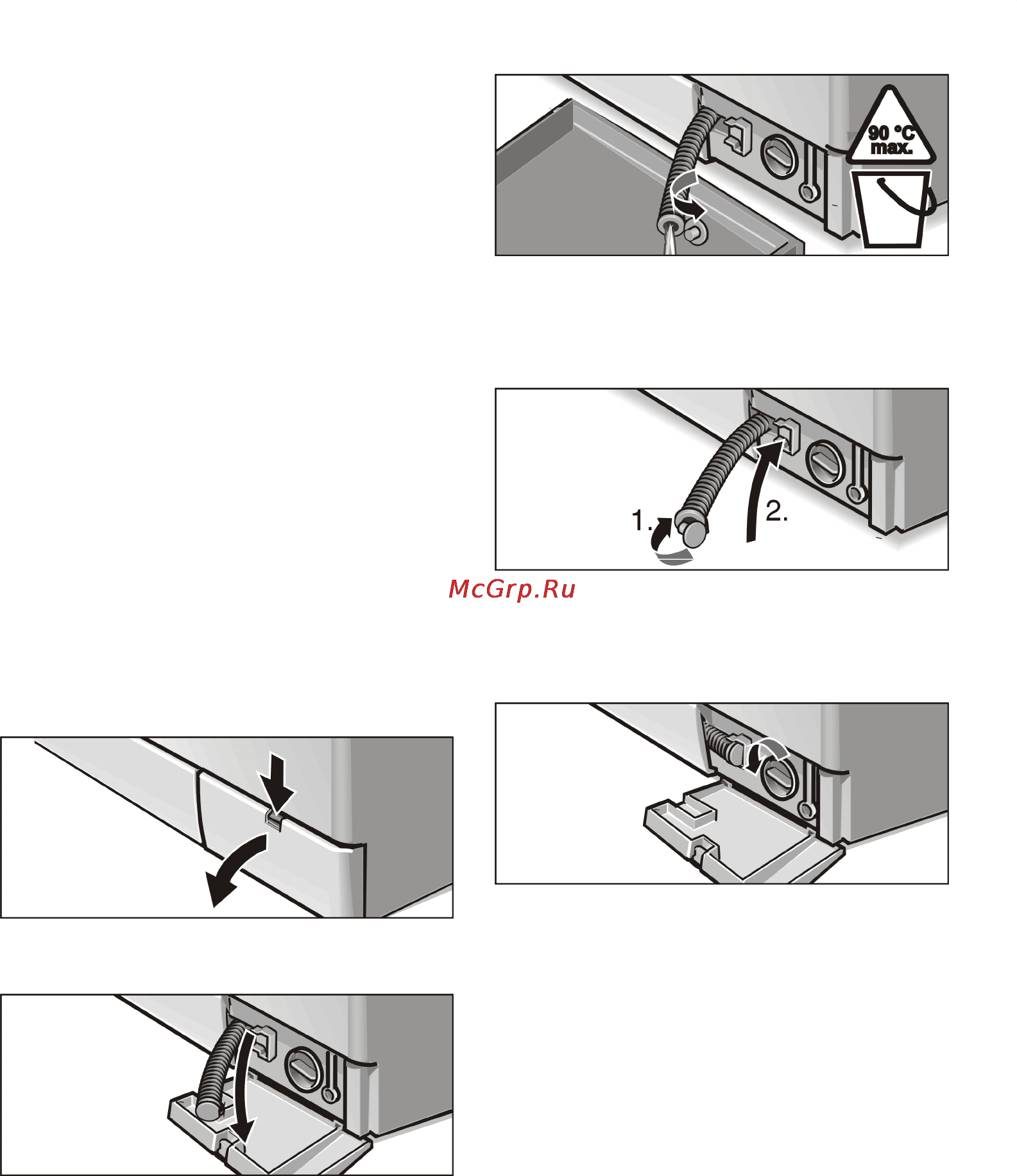 90 °C max.

1.

2.

McGrp.Ru