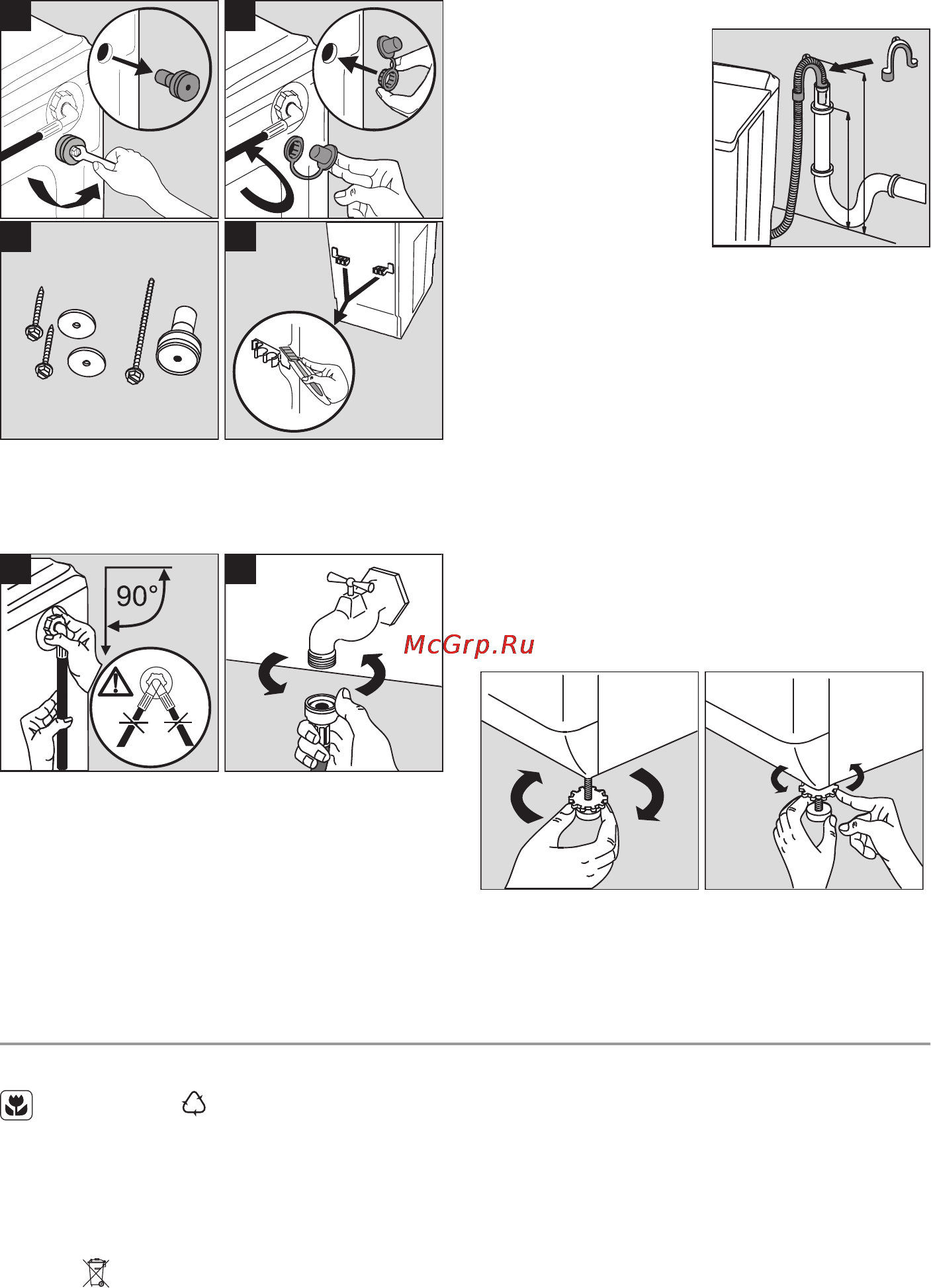 90°

McGrp.Ru