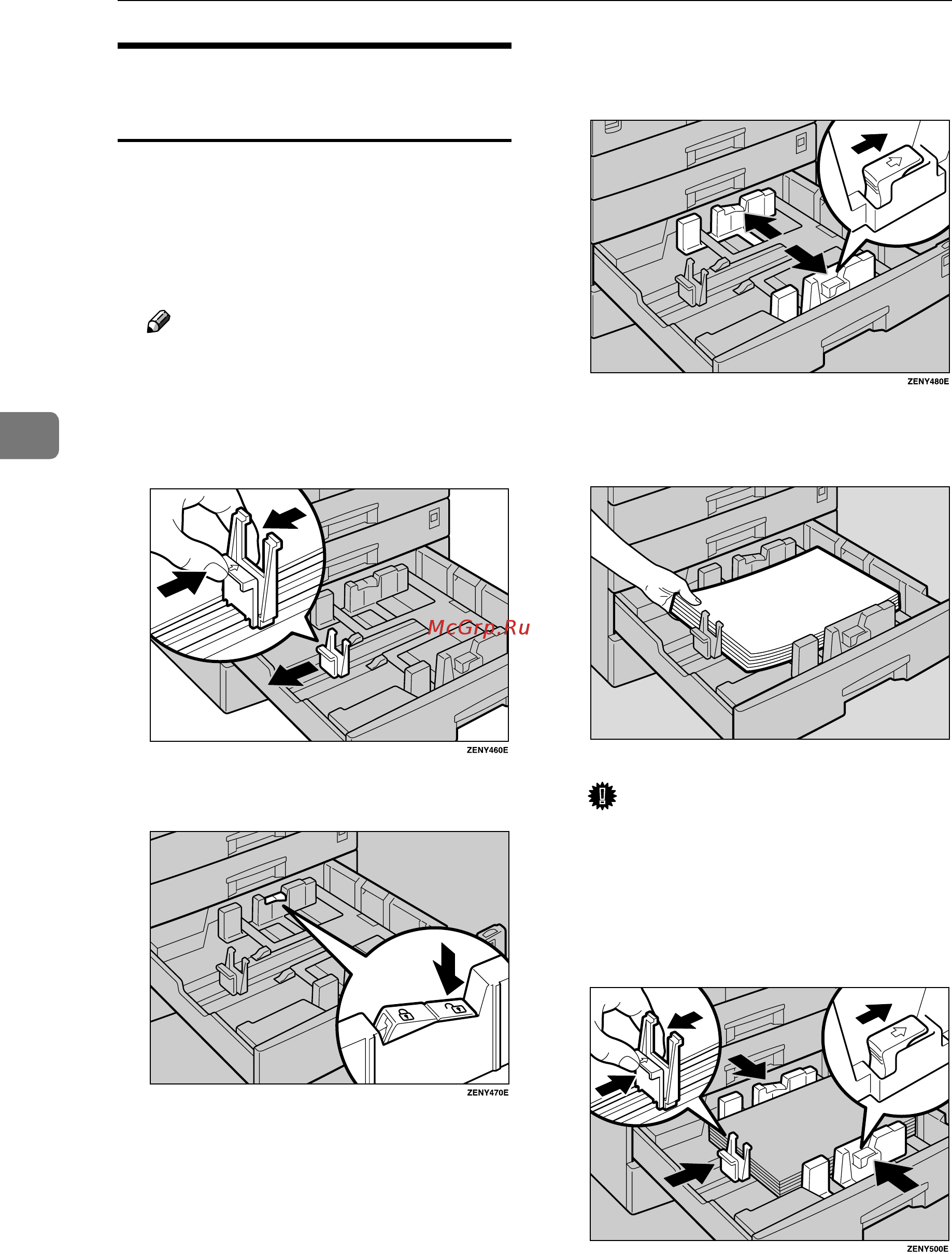 ZENY480E

McGrp.Ru

ZENY460E

ZENY470E

ZENY500E