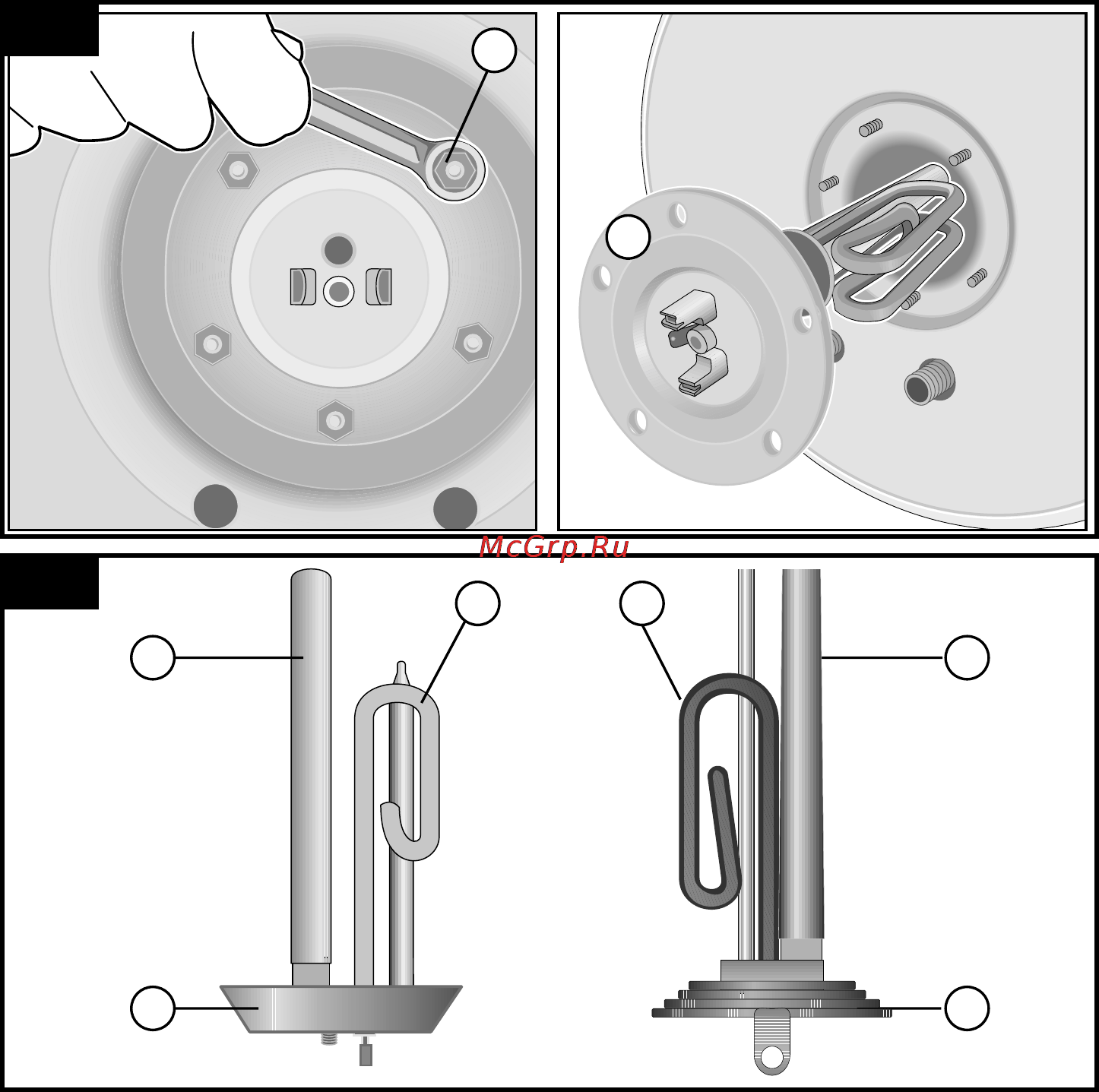 McGrp.Ru