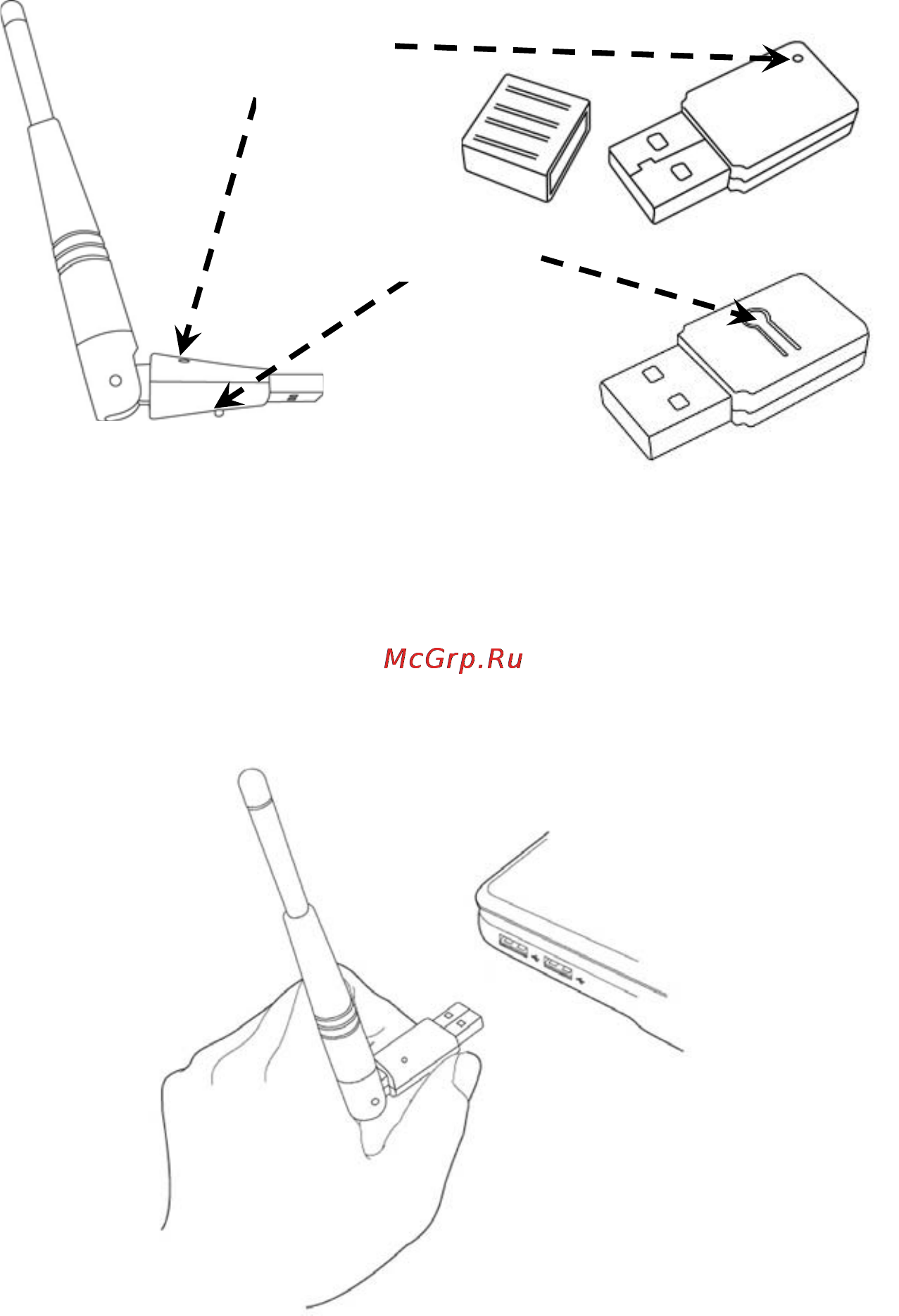 McGrp.Ru