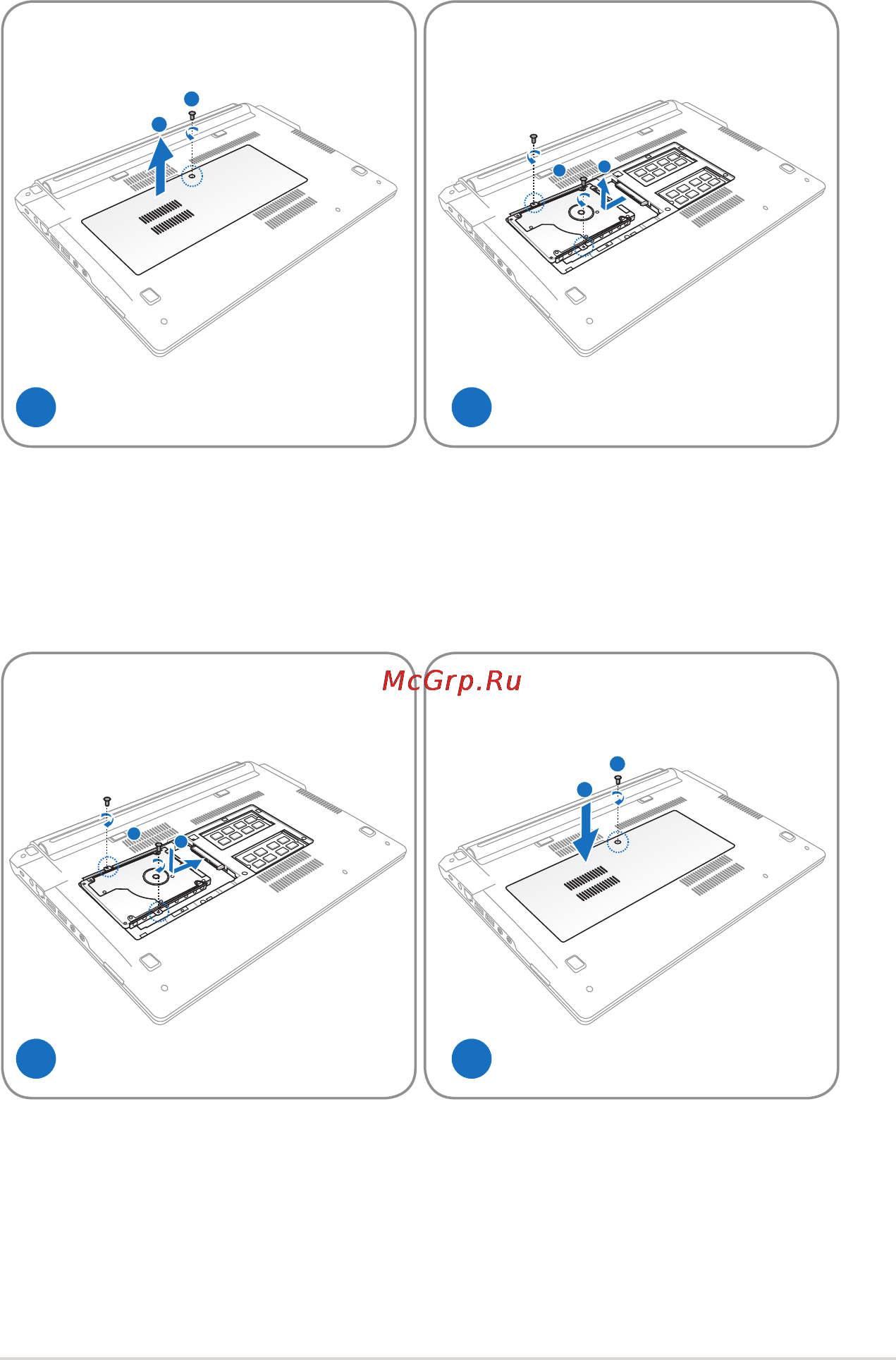 McGrp.Ru