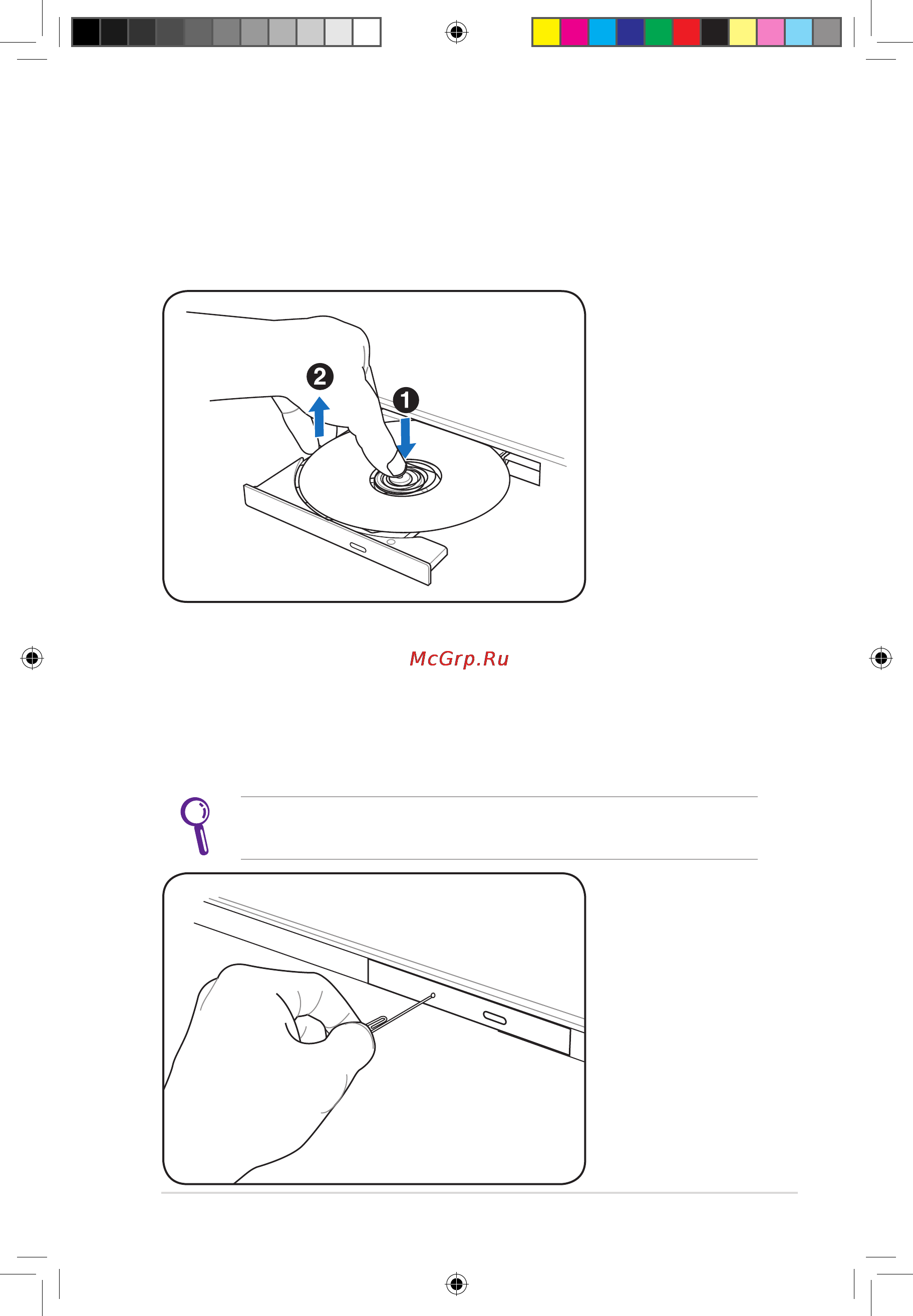 2

1

McGrp.Ru