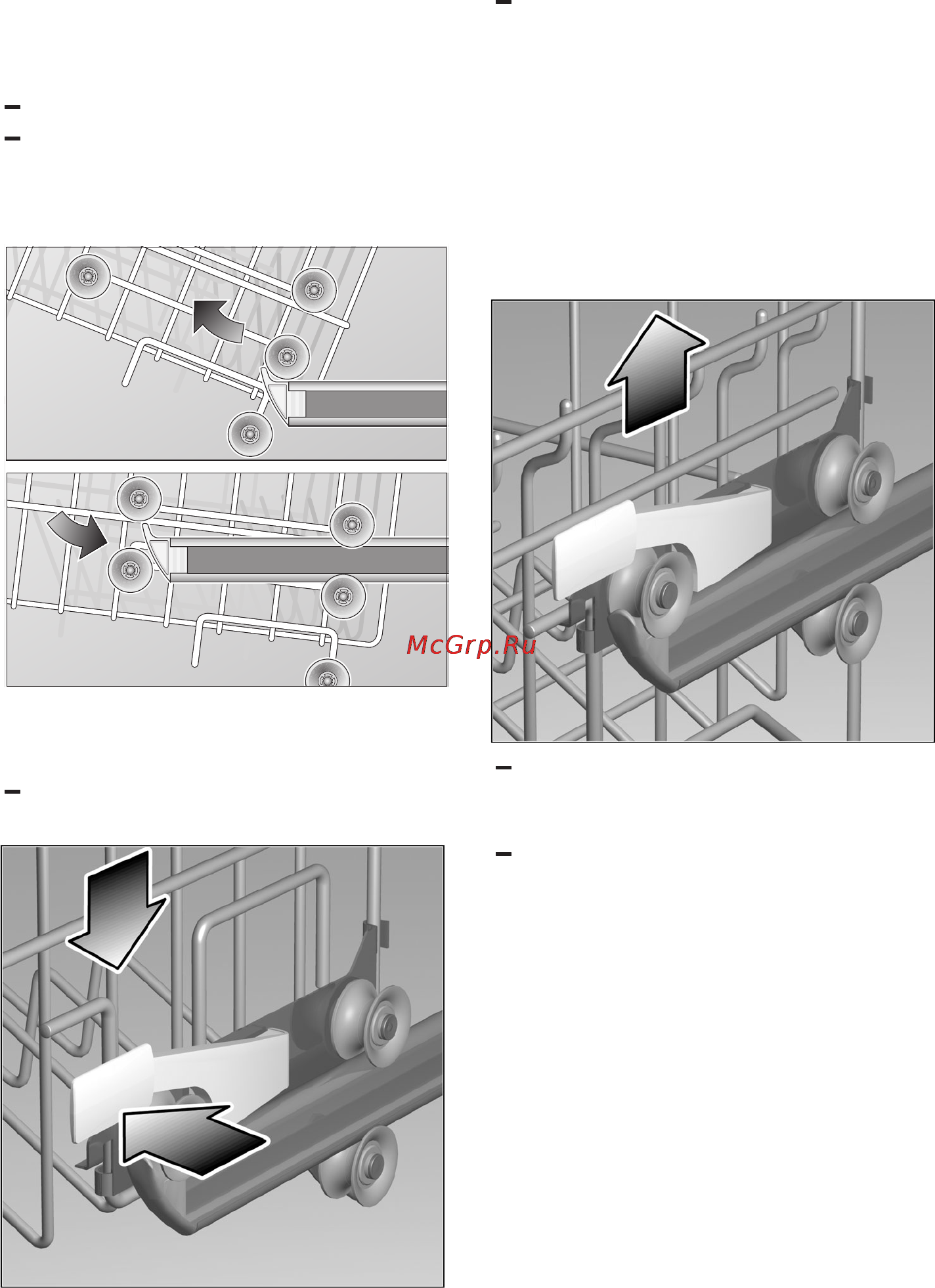 McGrp.Ru