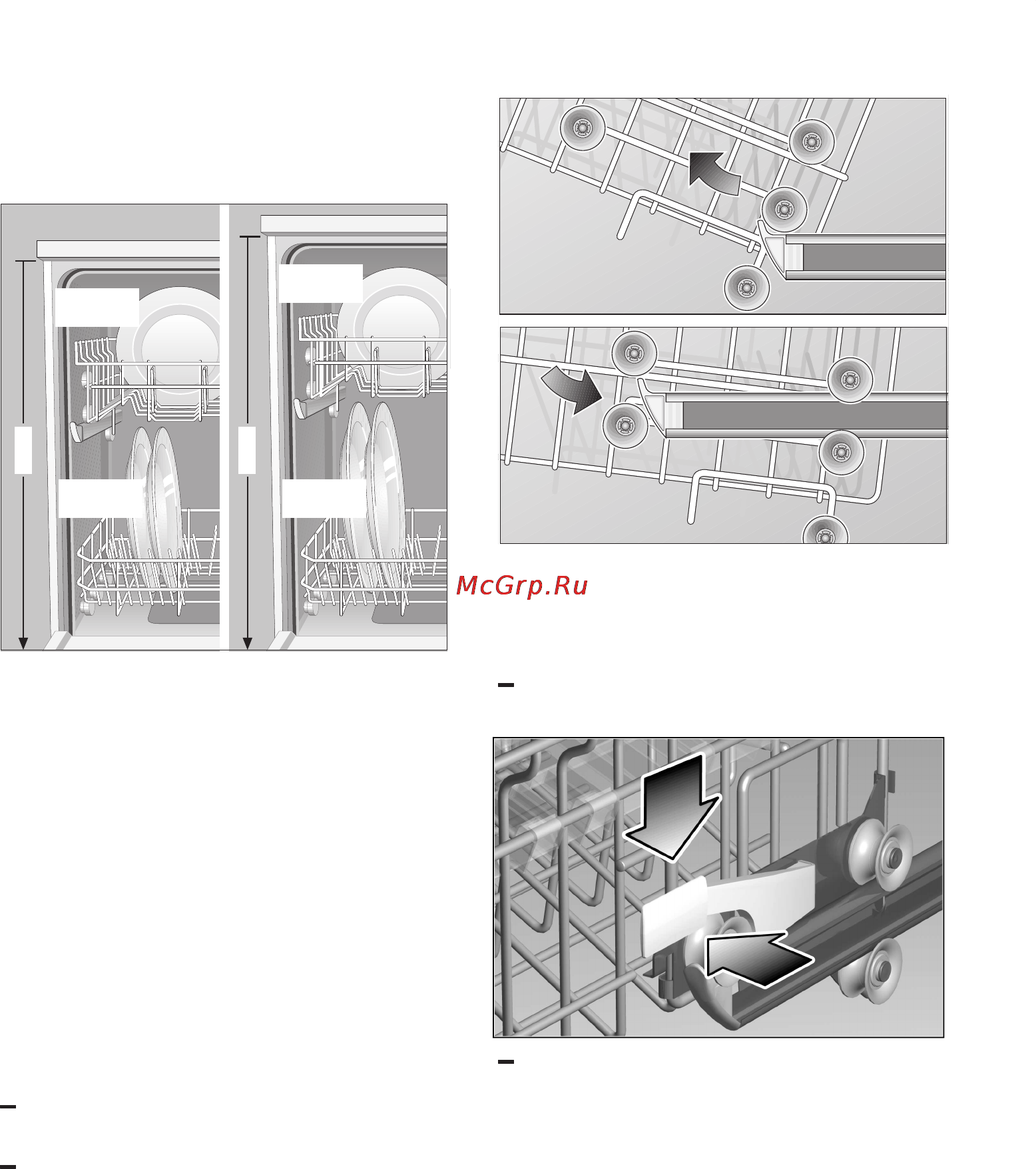 McGrp.Ru