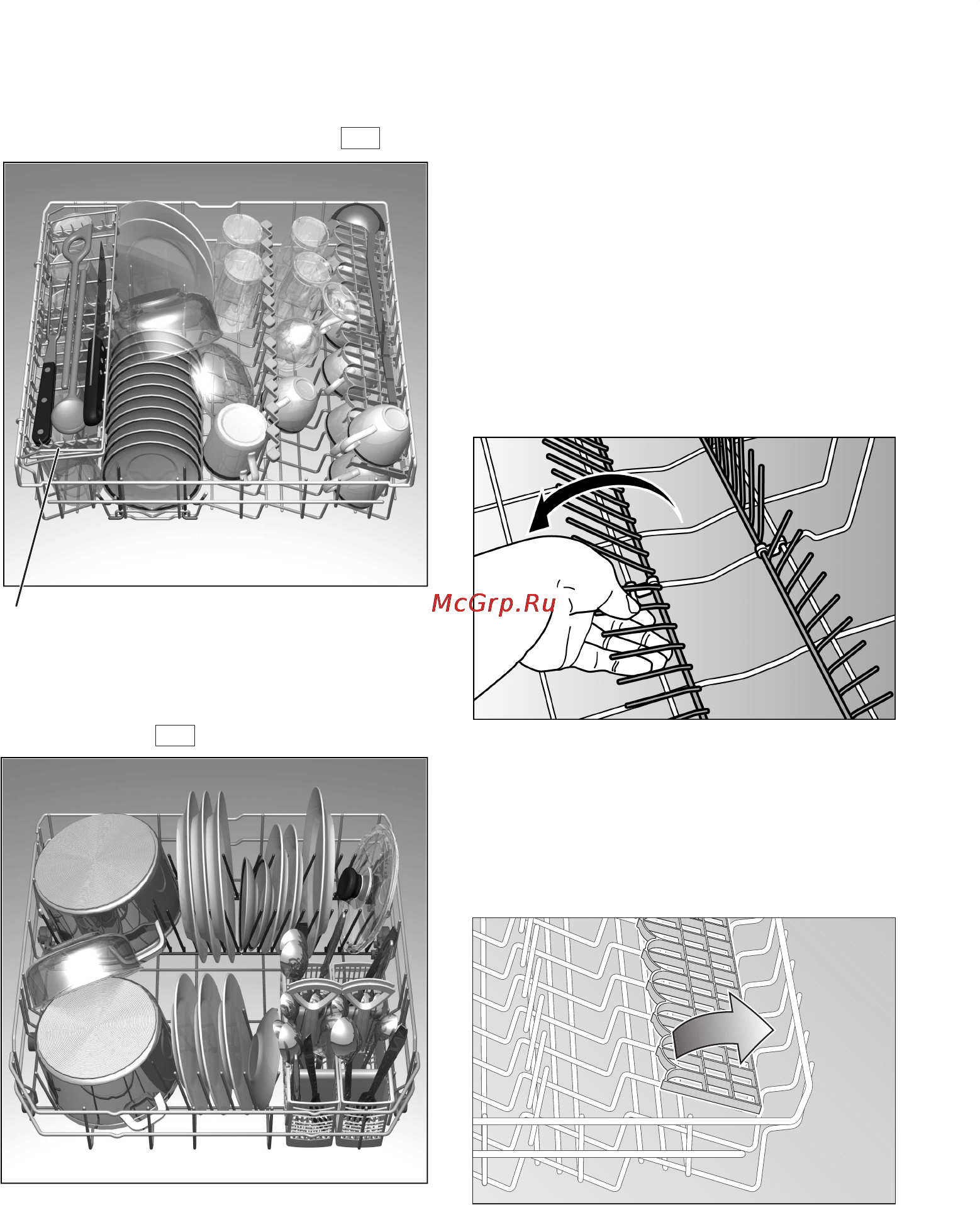 McGrp.Ru