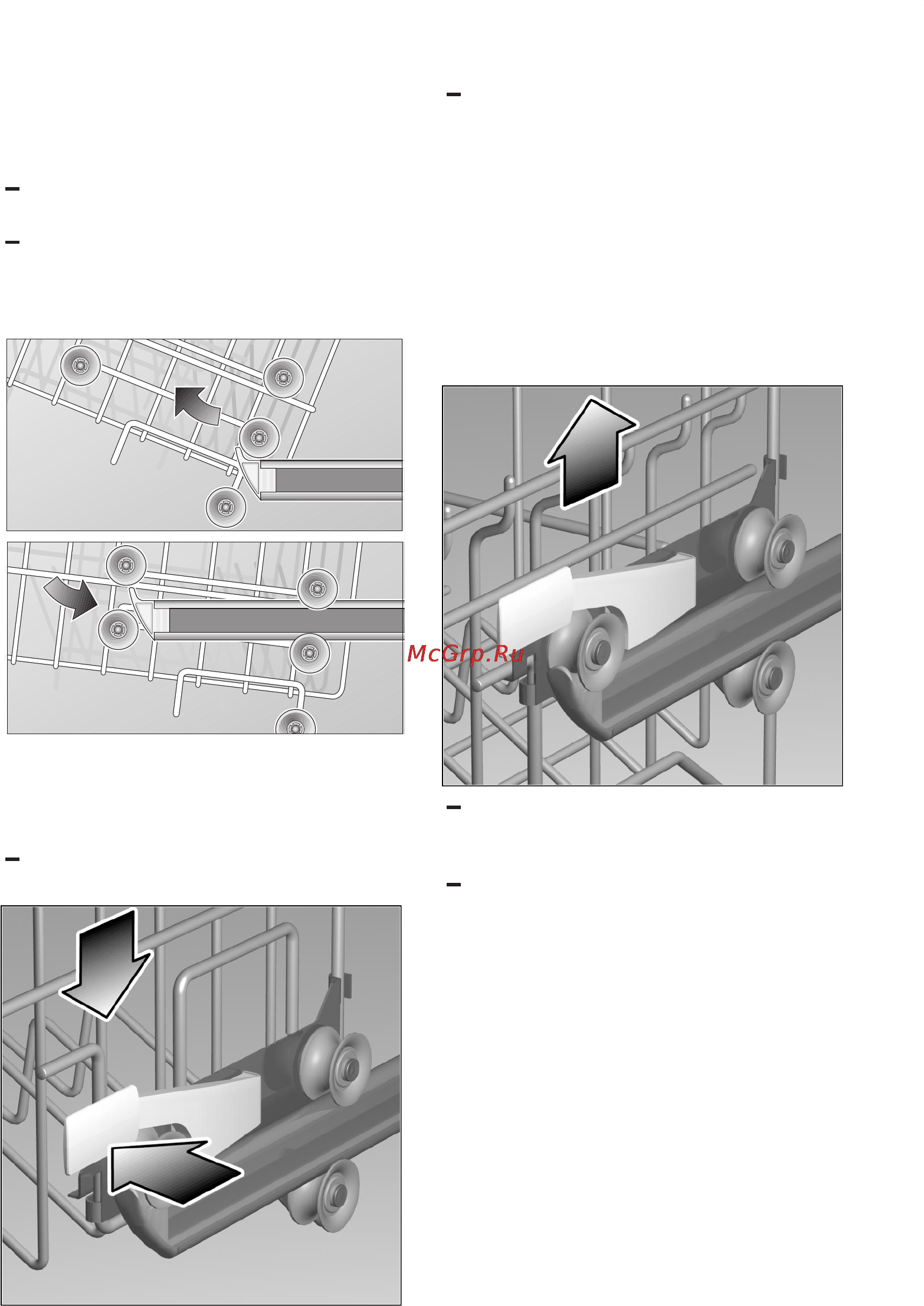 McGrp.Ru