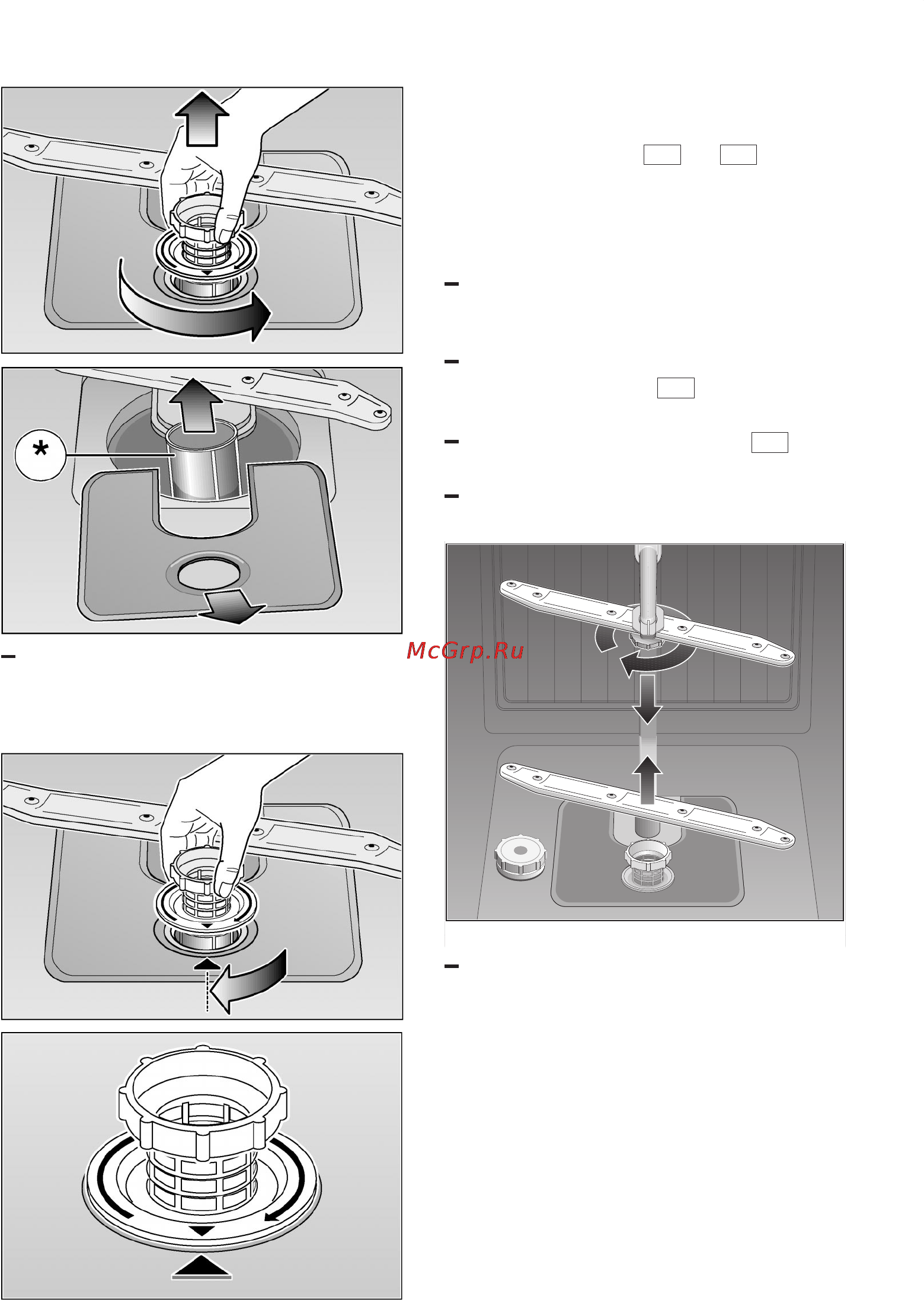 *

McGrp.Ru