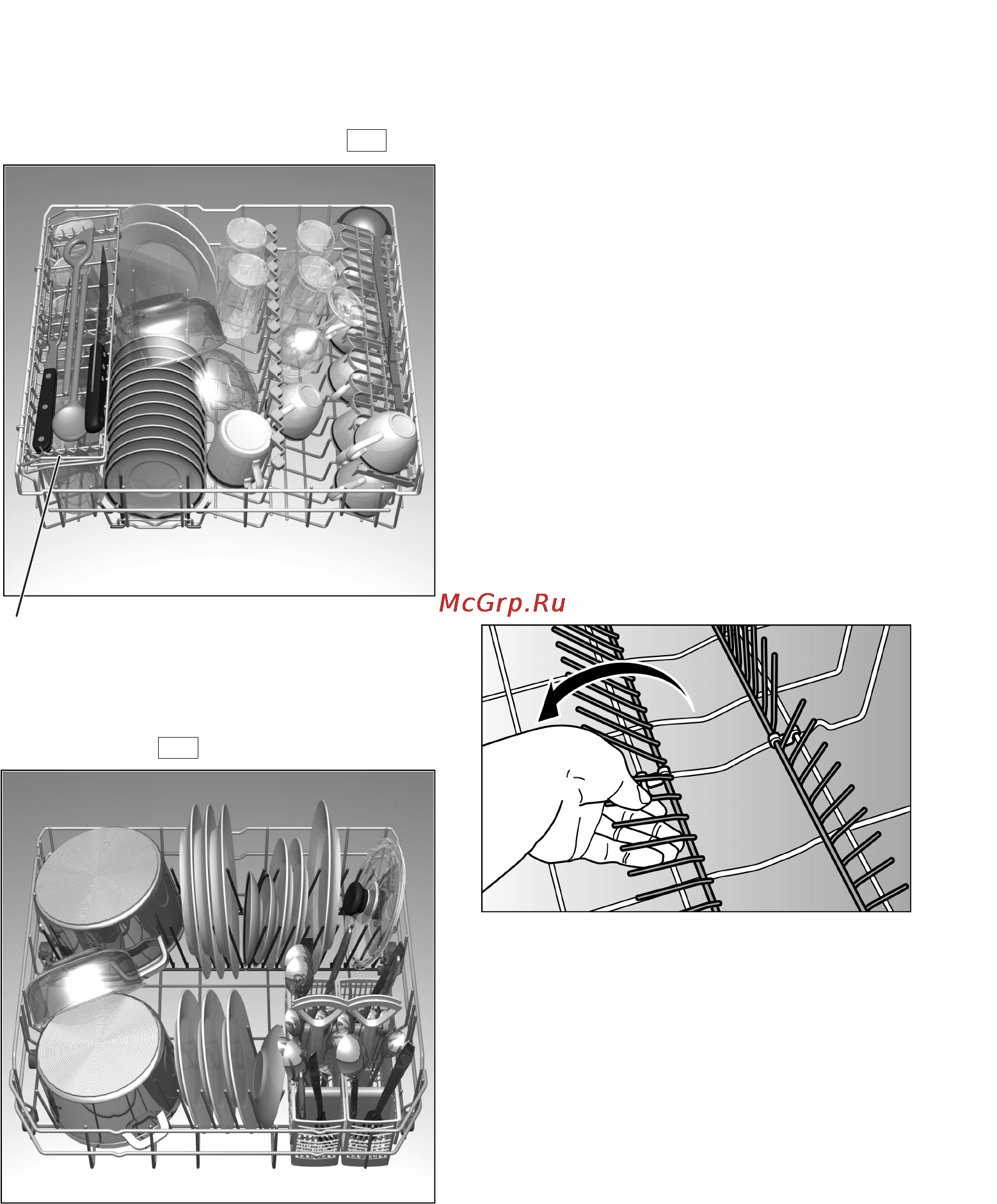 McGrp.Ru