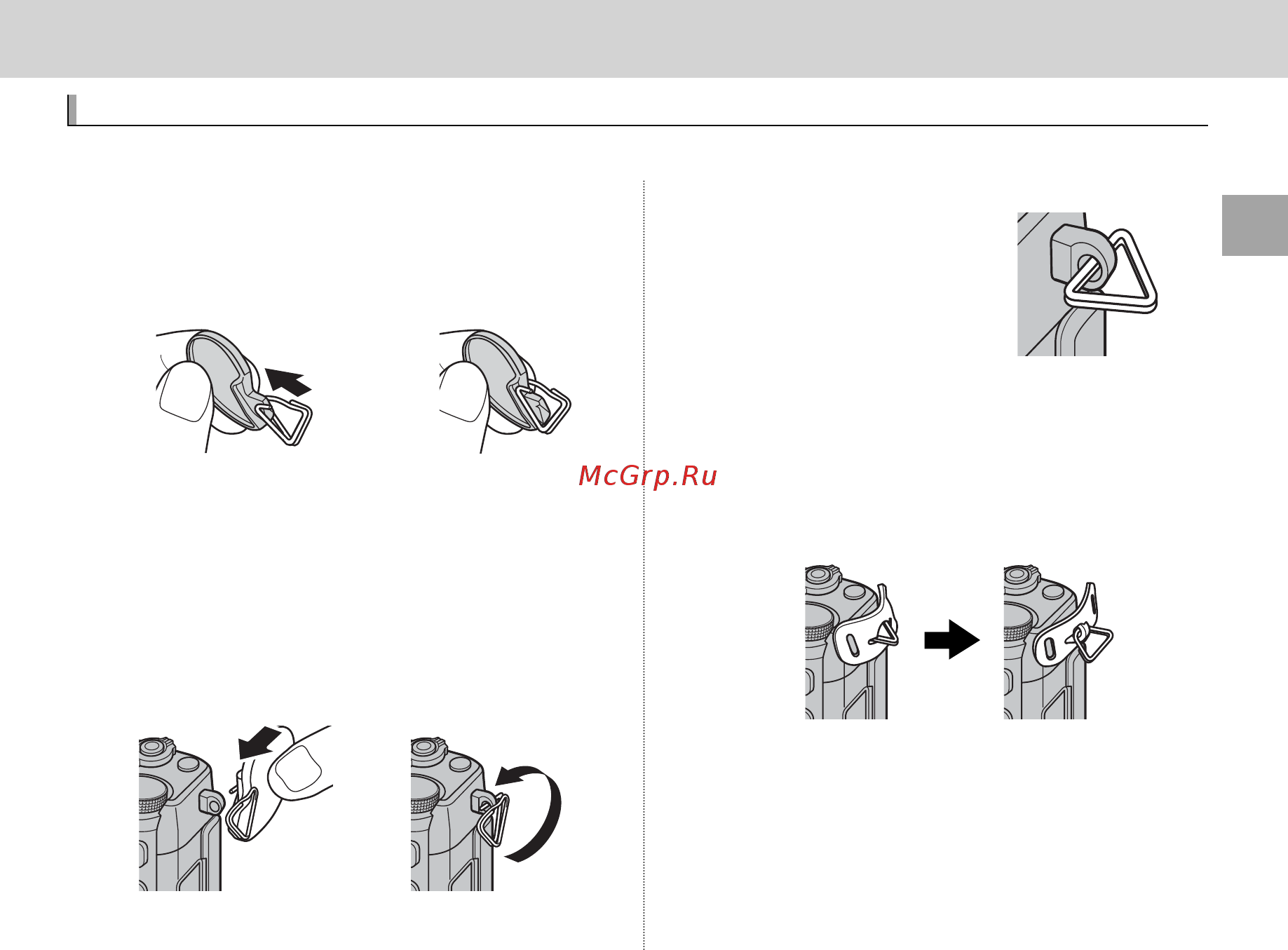 McGrp.Ru