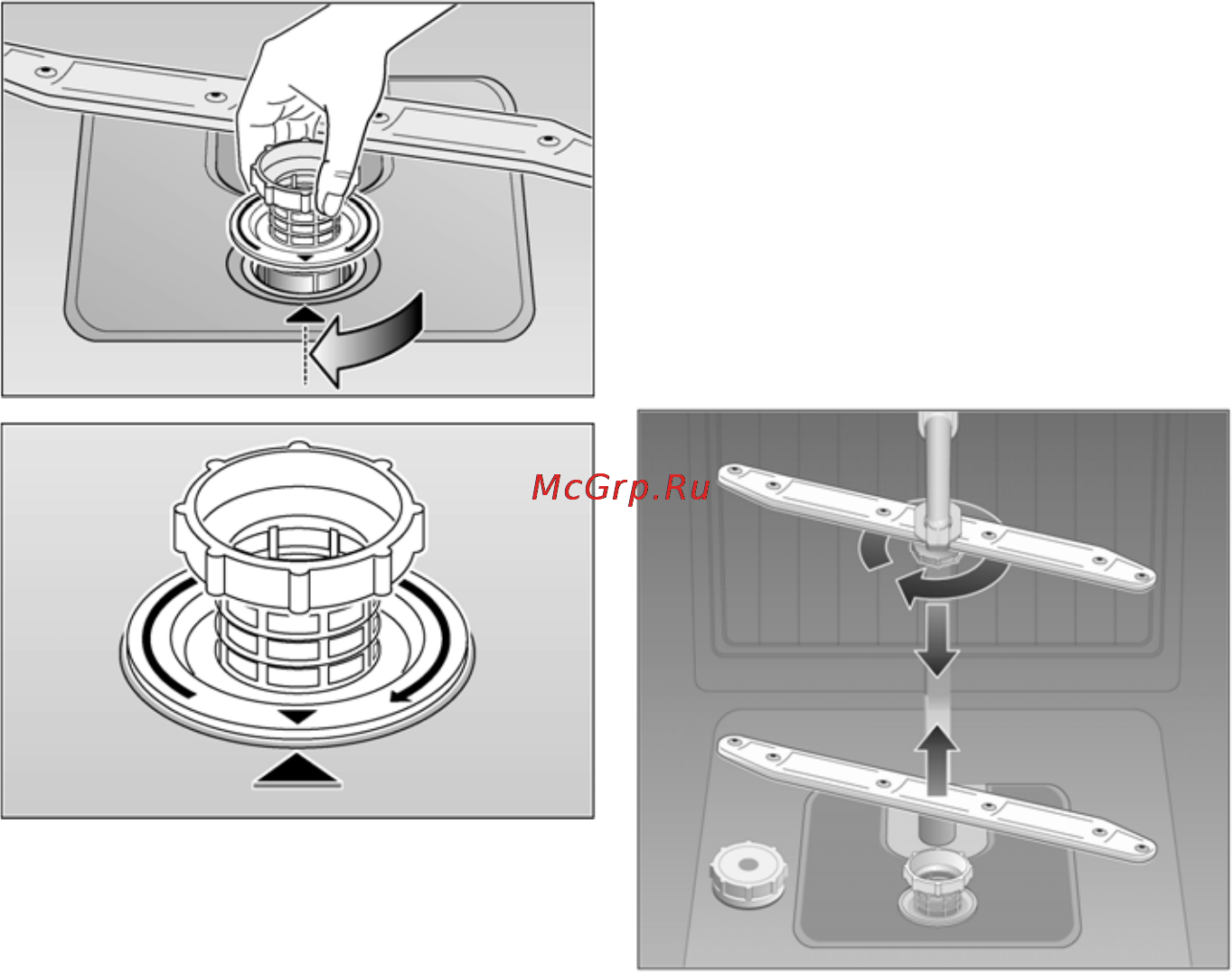 McGrp.Ru