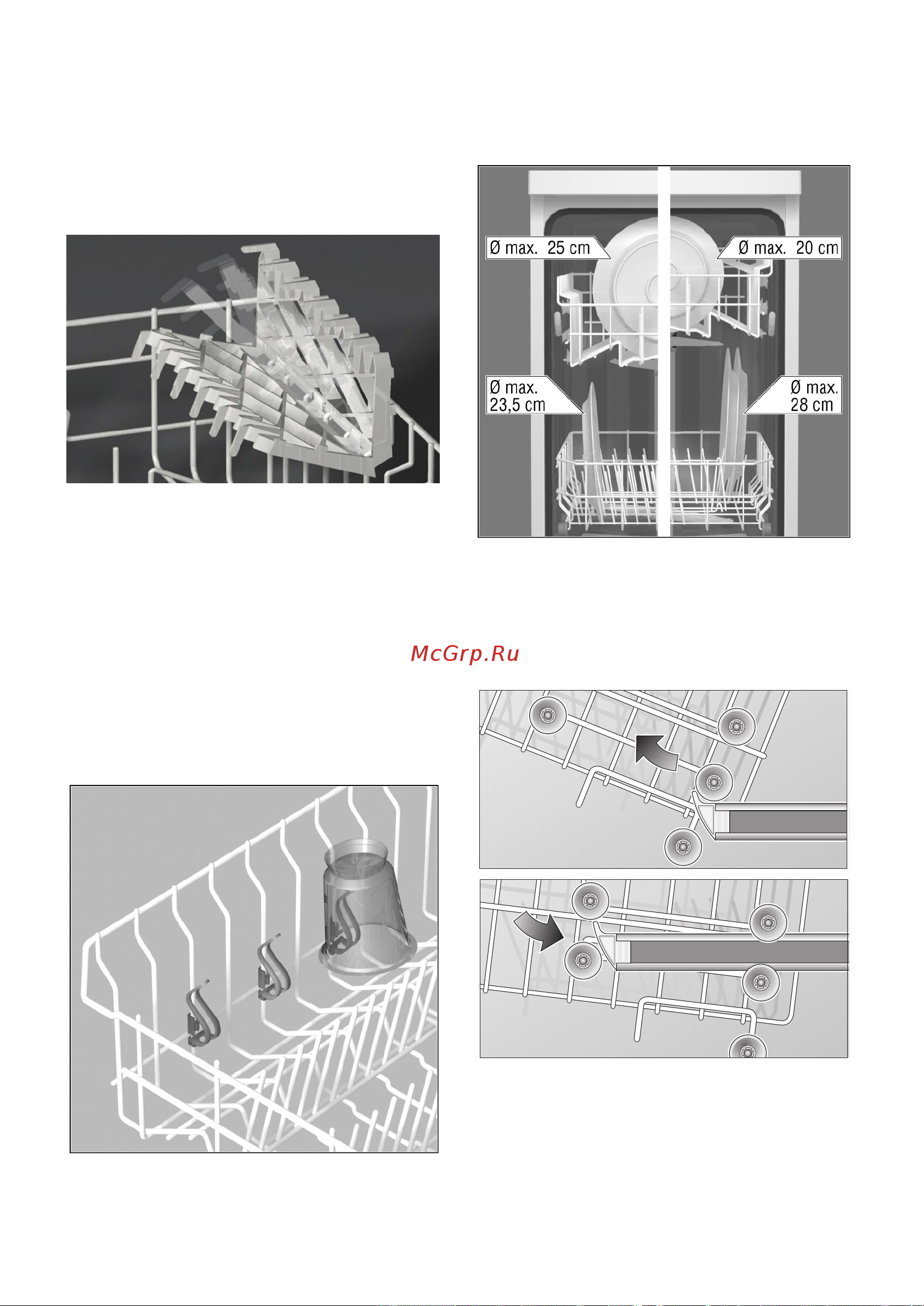 Ø max. 25 cm

Ø max. 20 cm

Ø max. 23,5 cm

Ø max. 28 cm

McGrp.Ru