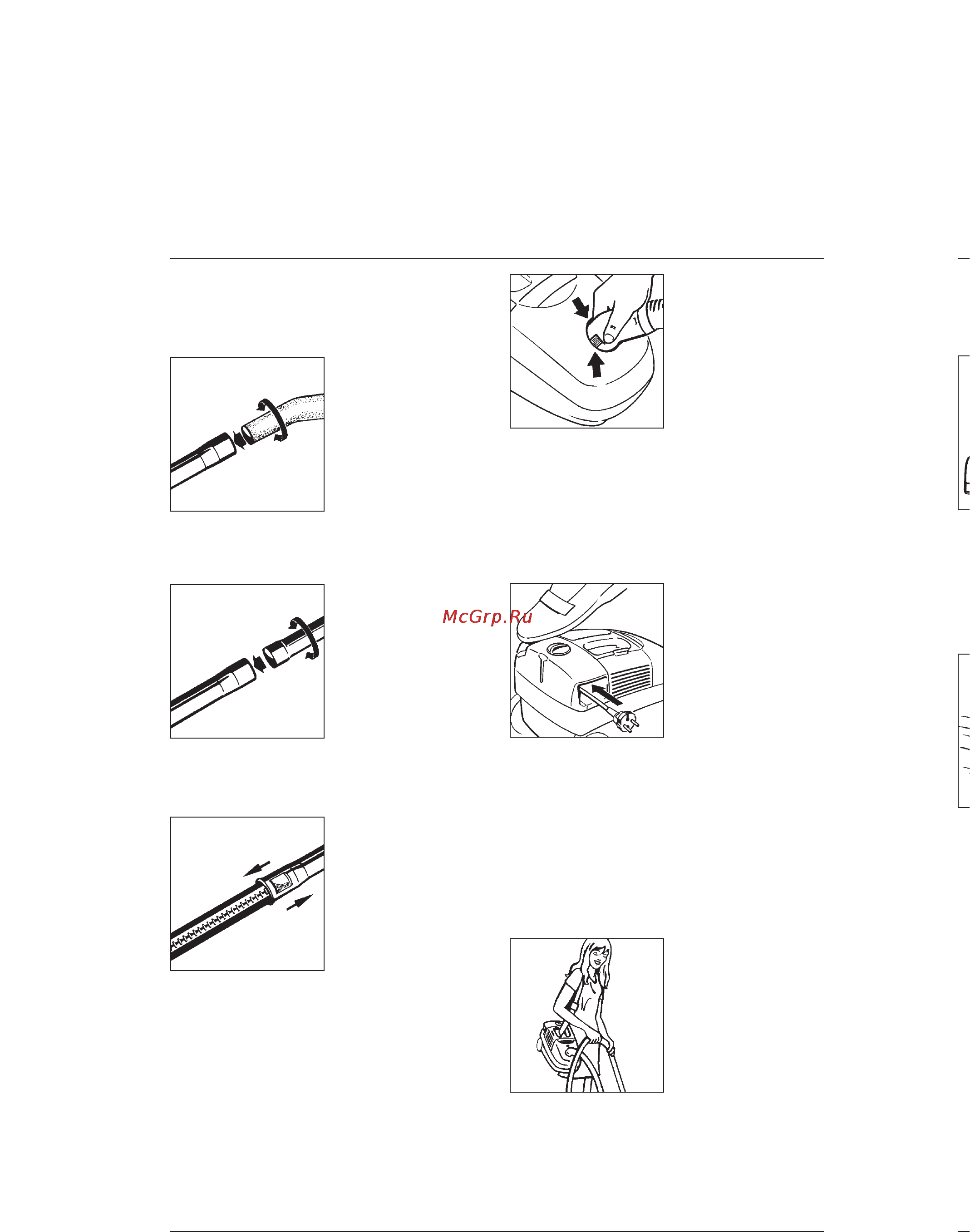 McGrp.Ru