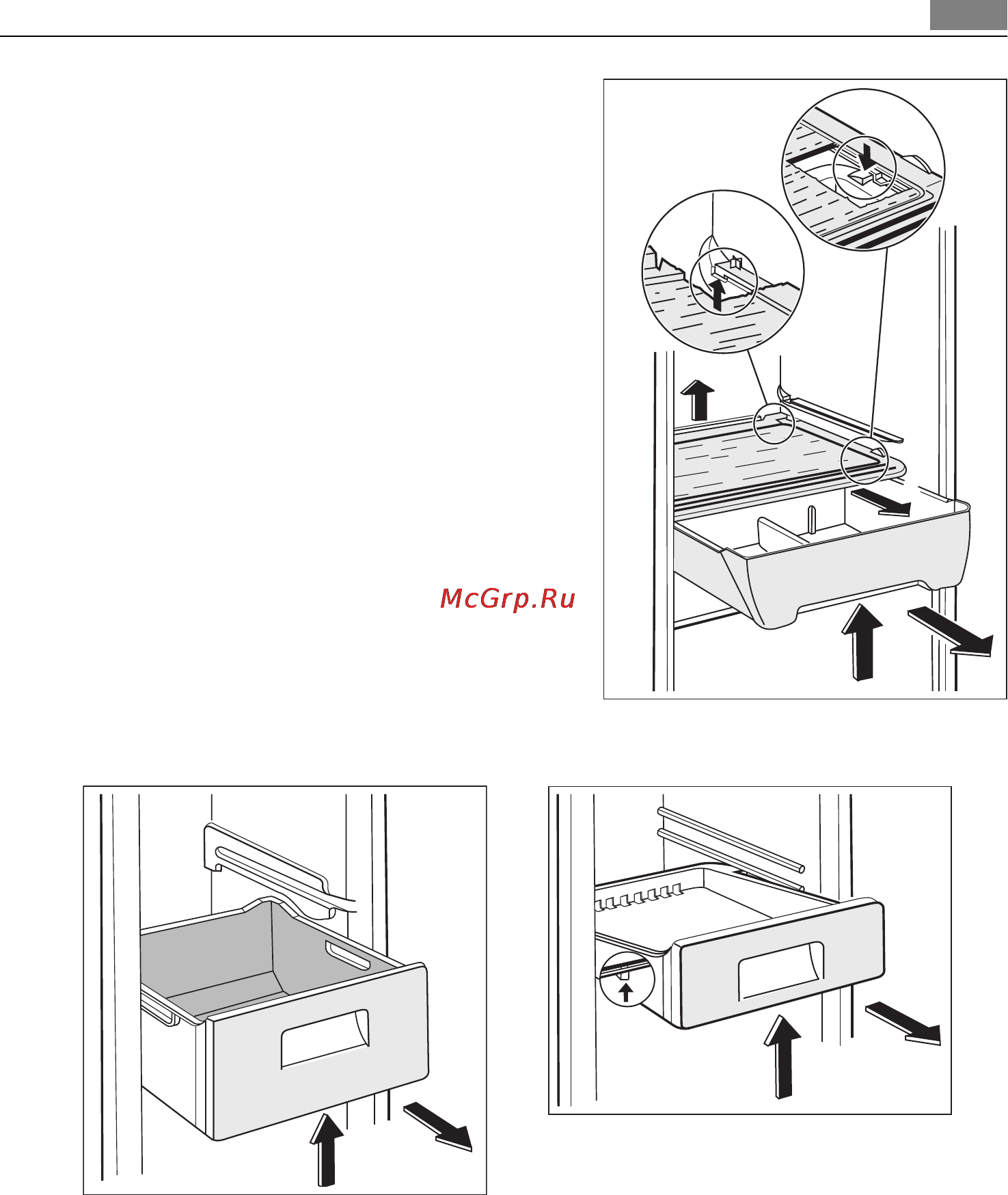 McGrp.Ru