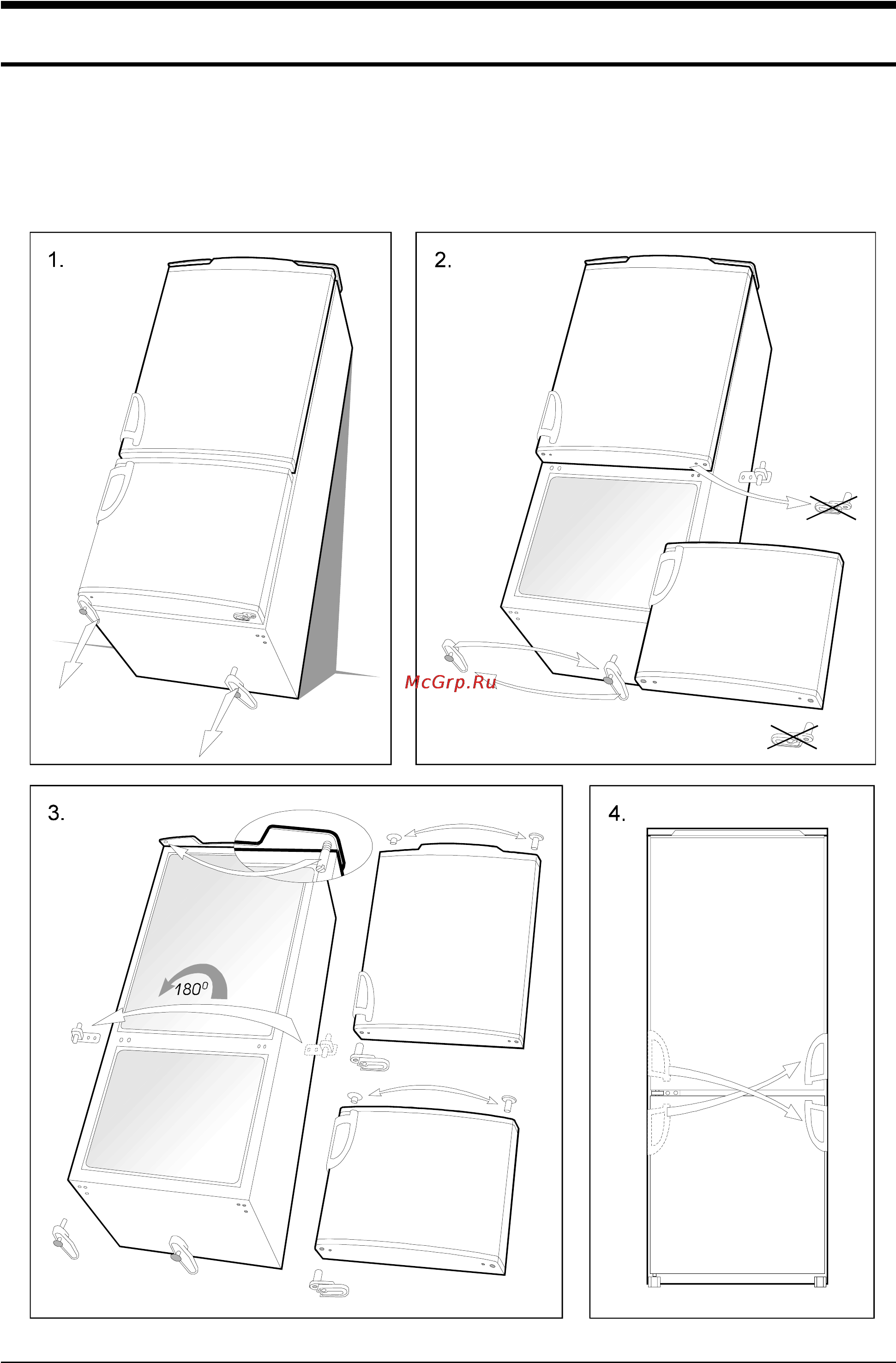 1.

2.

McGrp.Ru

3.

$180^0$

4.