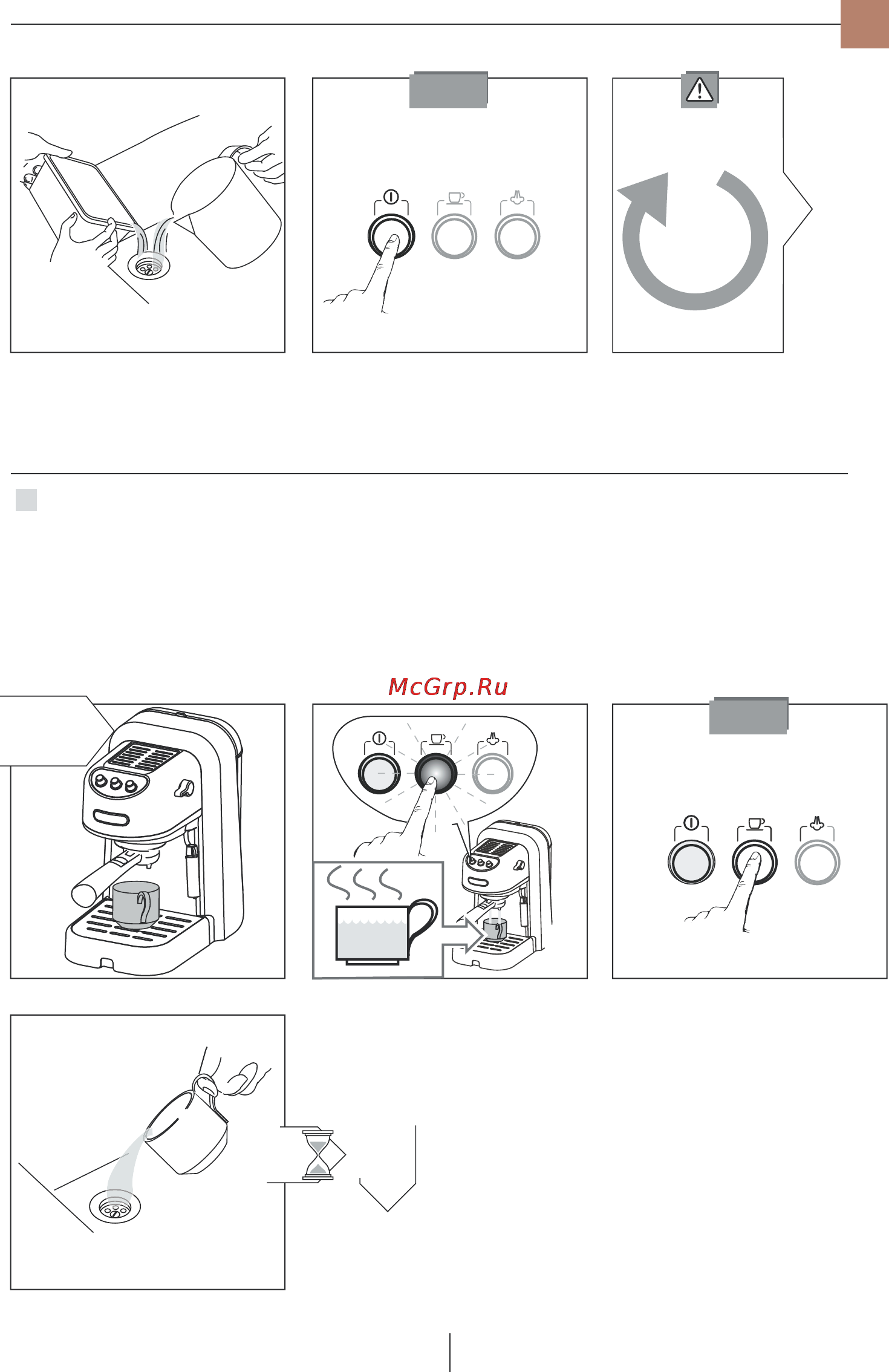 McGrp.Ru