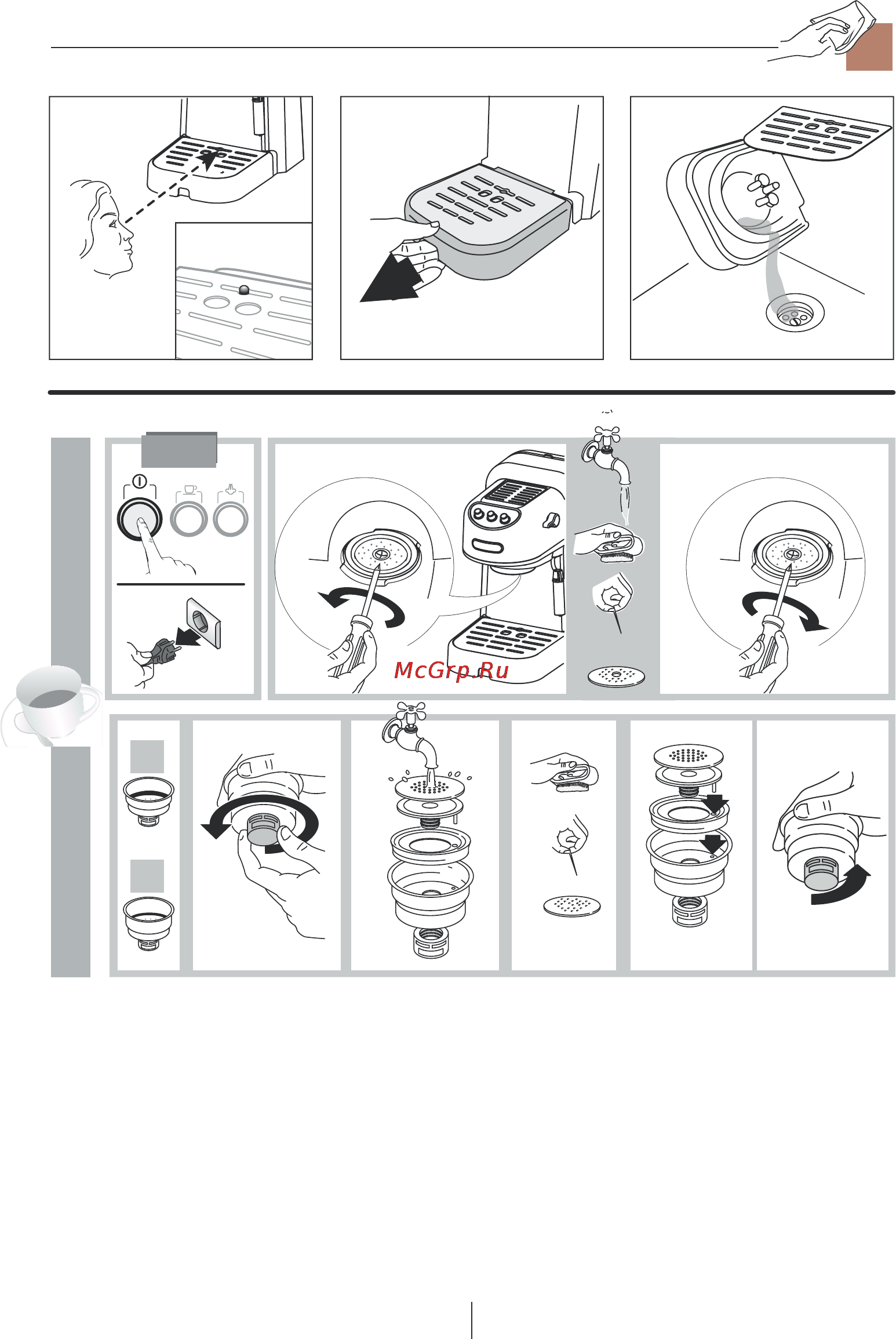 McGrp.Ru