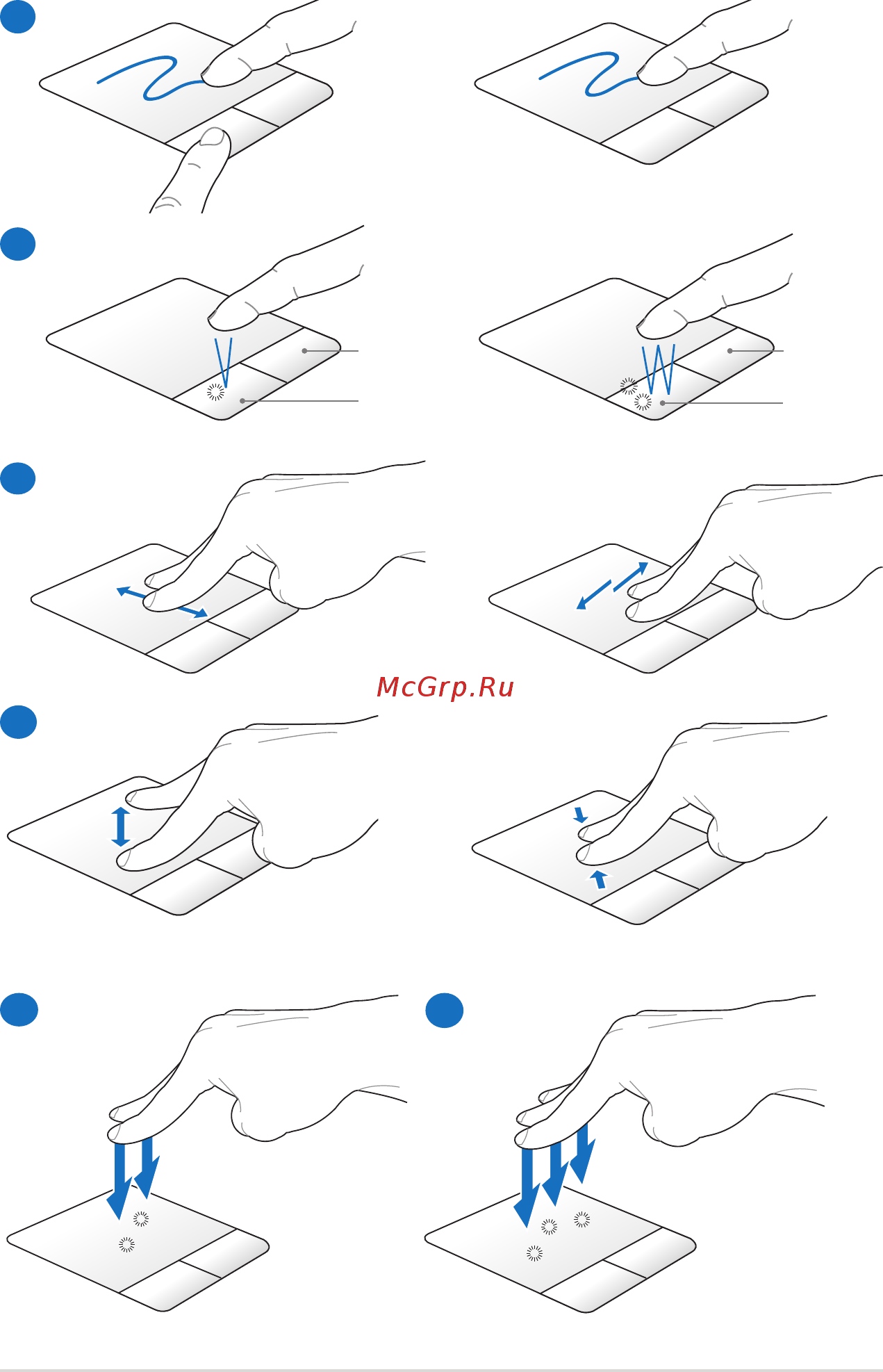 McGrp.Ru