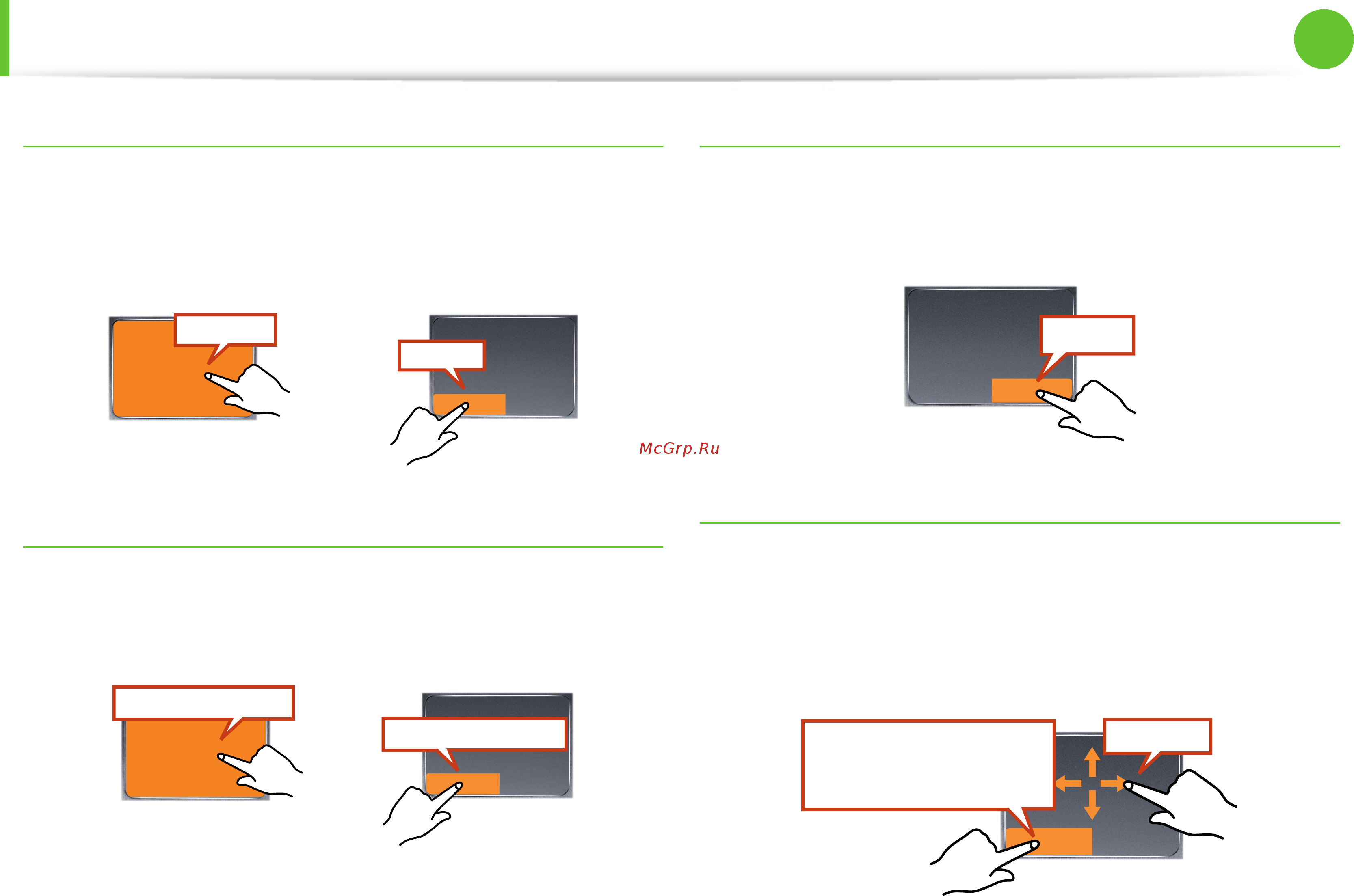 McGrp.Ru