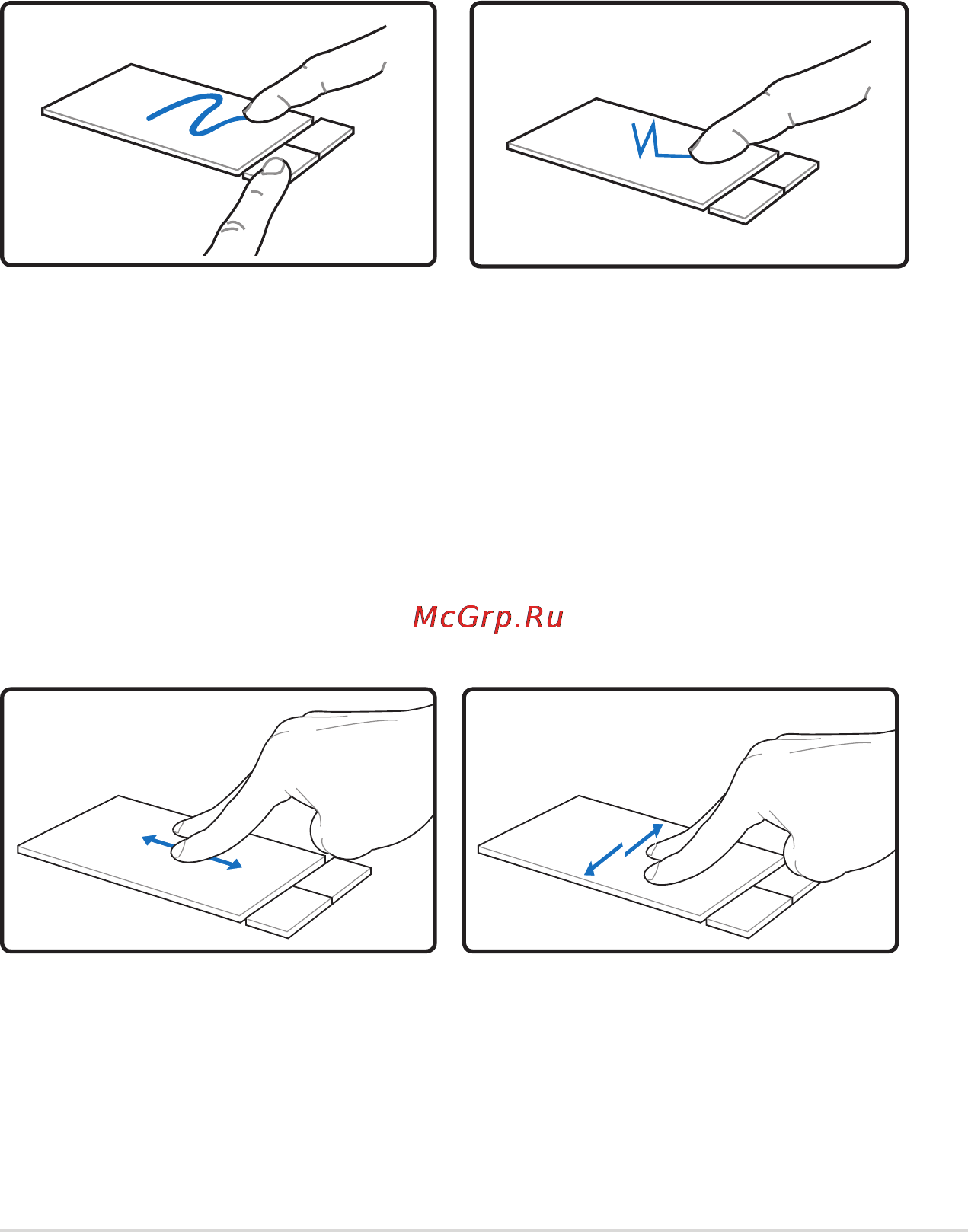 McGrp.Ru