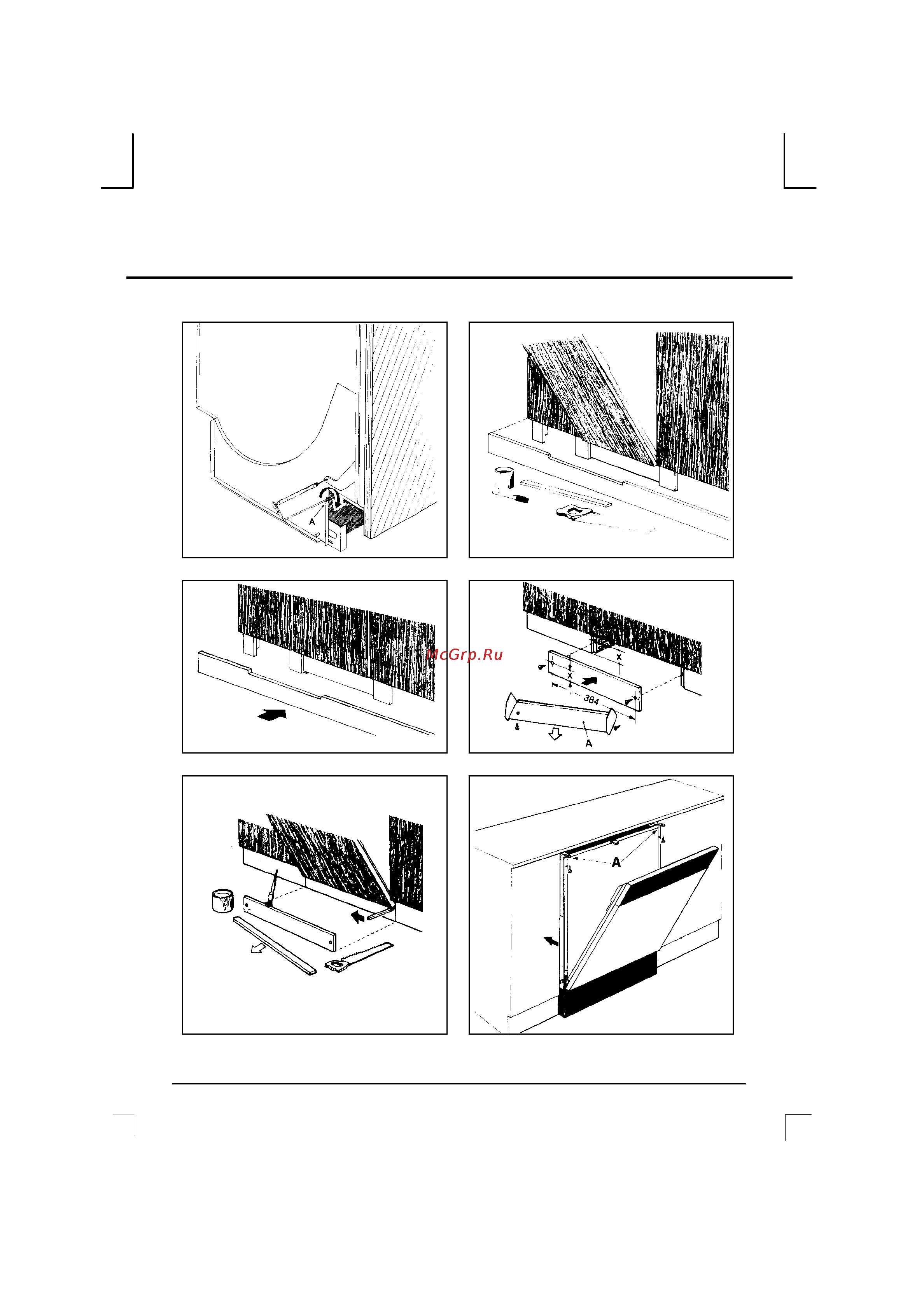 A

McGrp.Ru

X

X

384

A

A