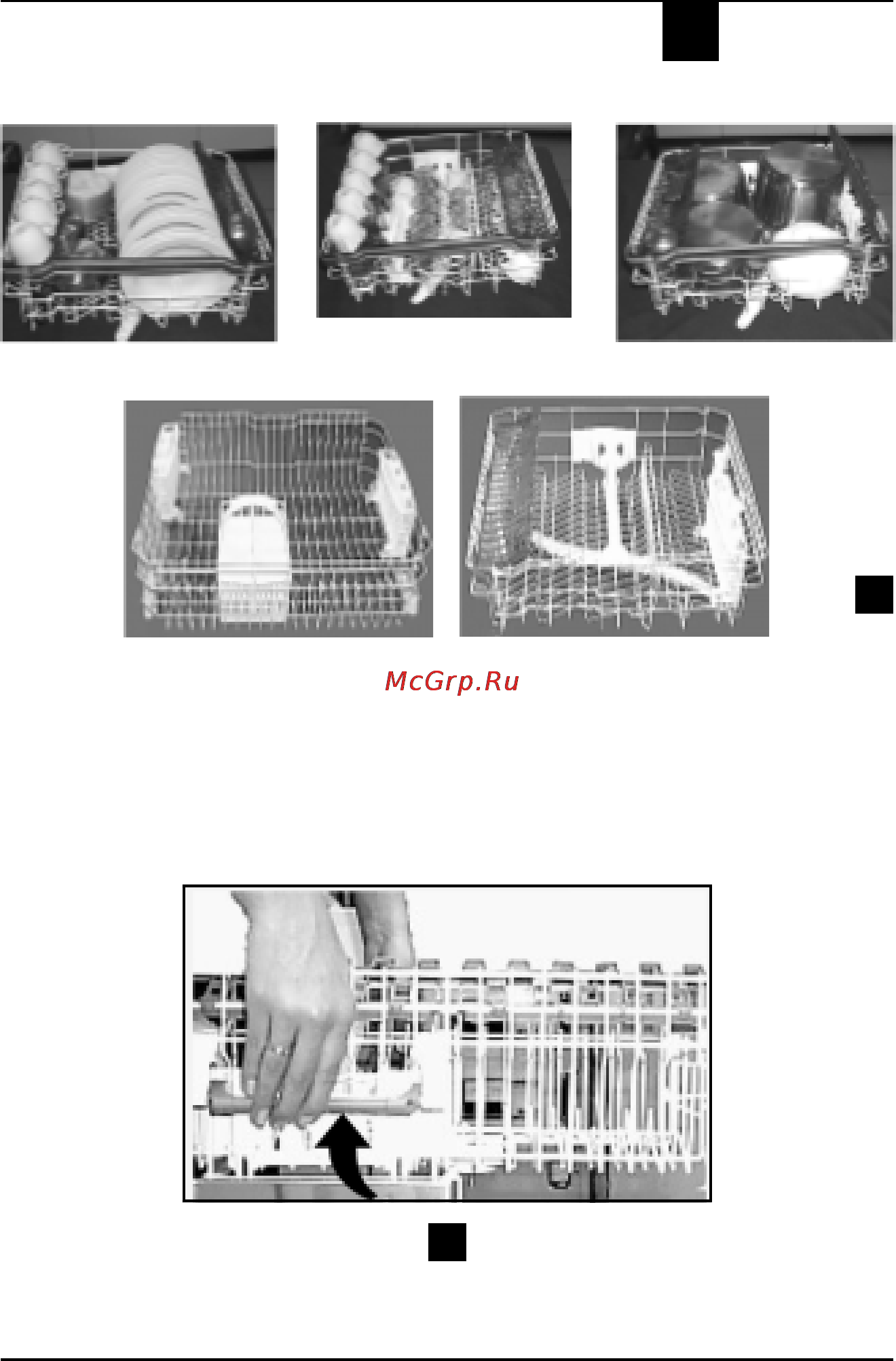 McGrp.Ru