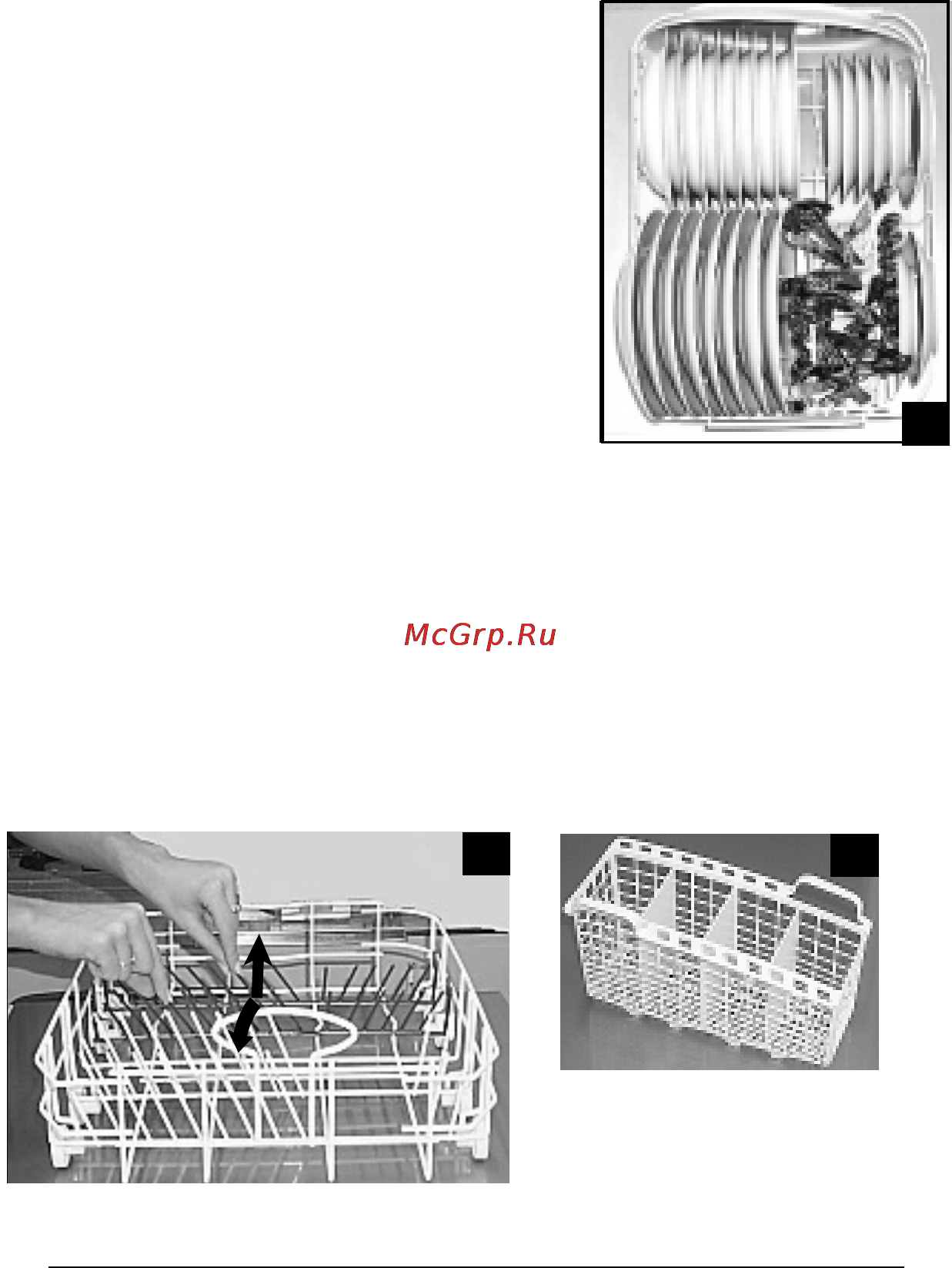 McGrp.Ru