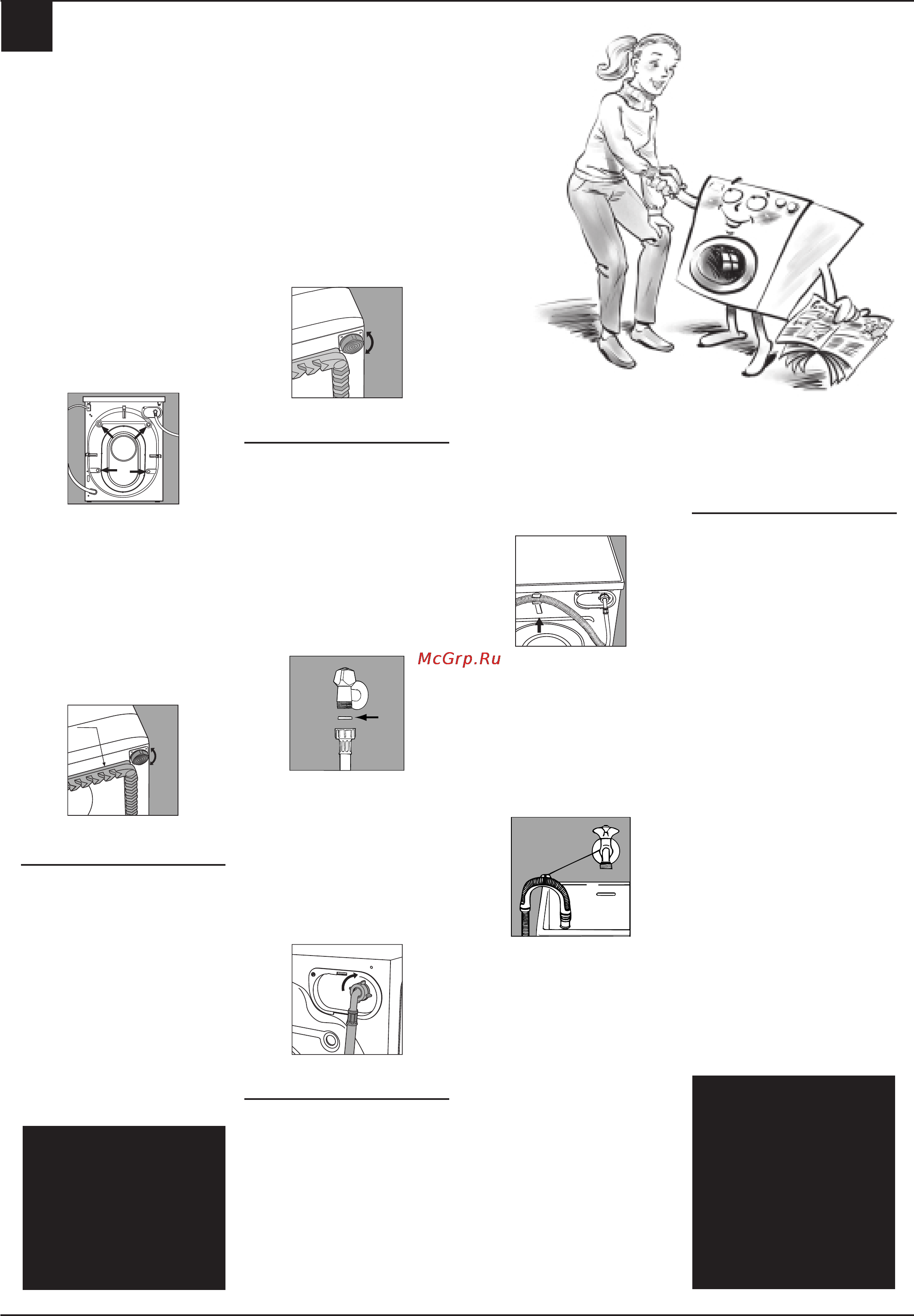 McGrp.Ru