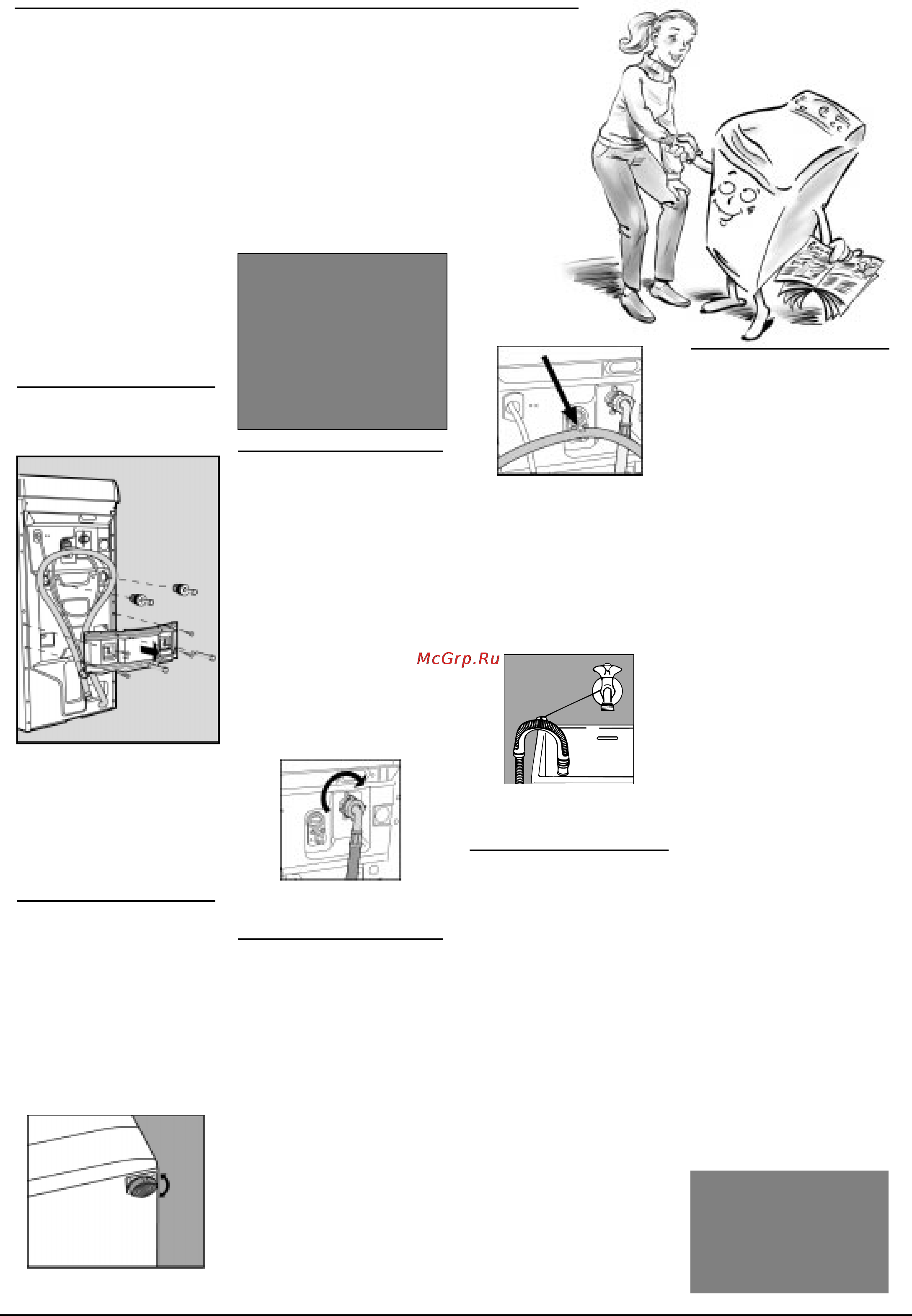 McGrp.Ru