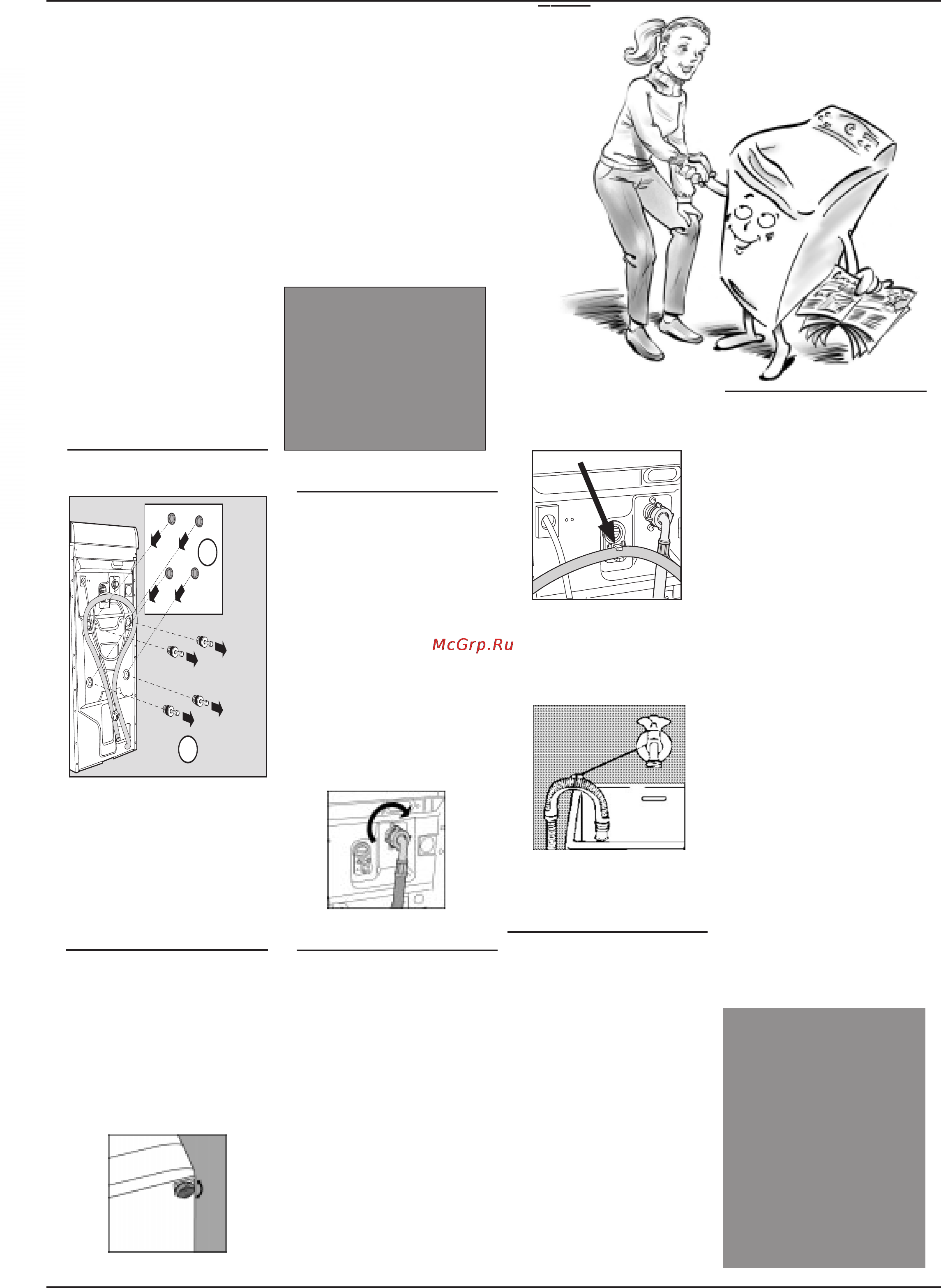 McGrp.Ru