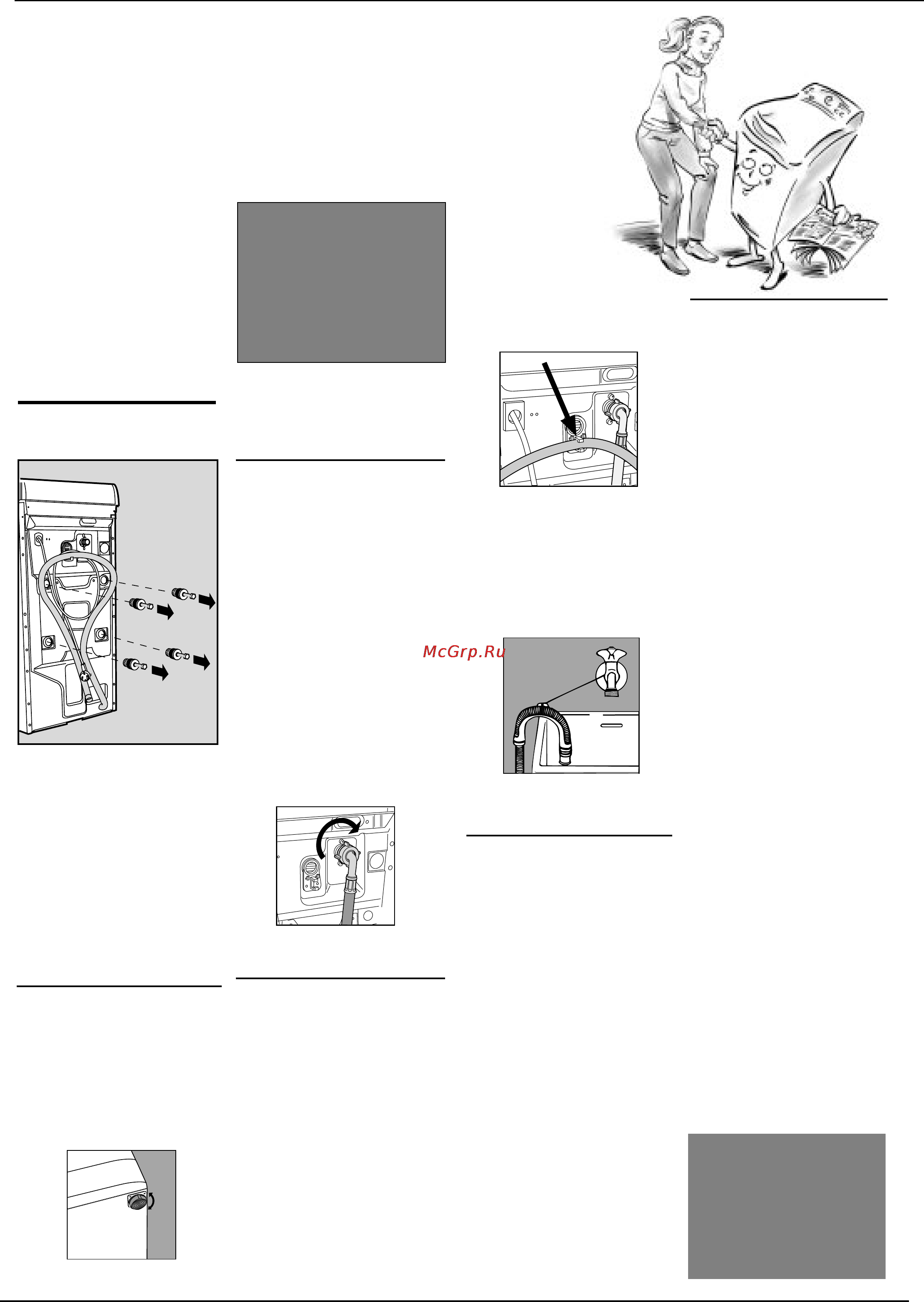 McGrp.Ru