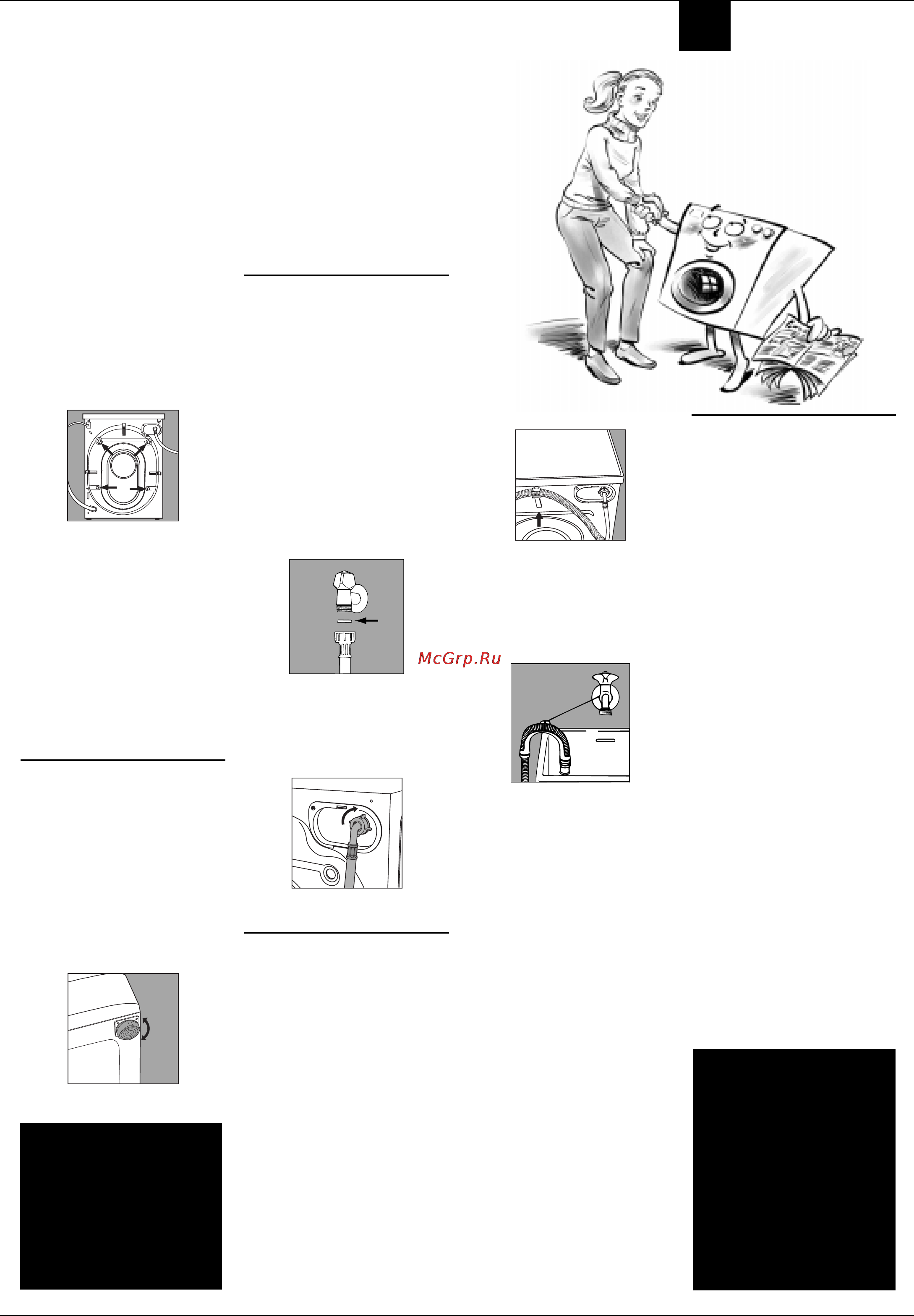 McGrp.Ru