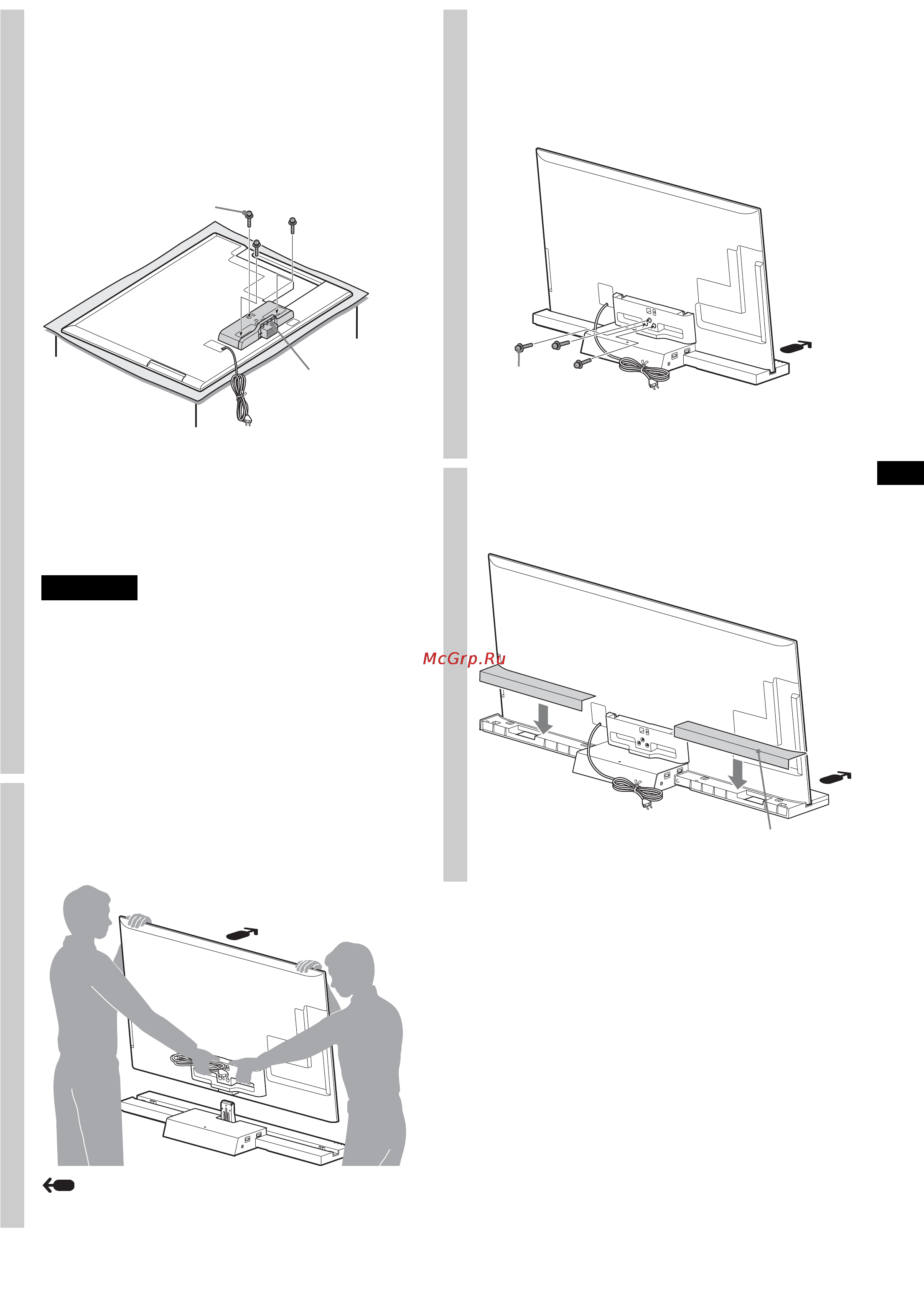 McGrp.Ru