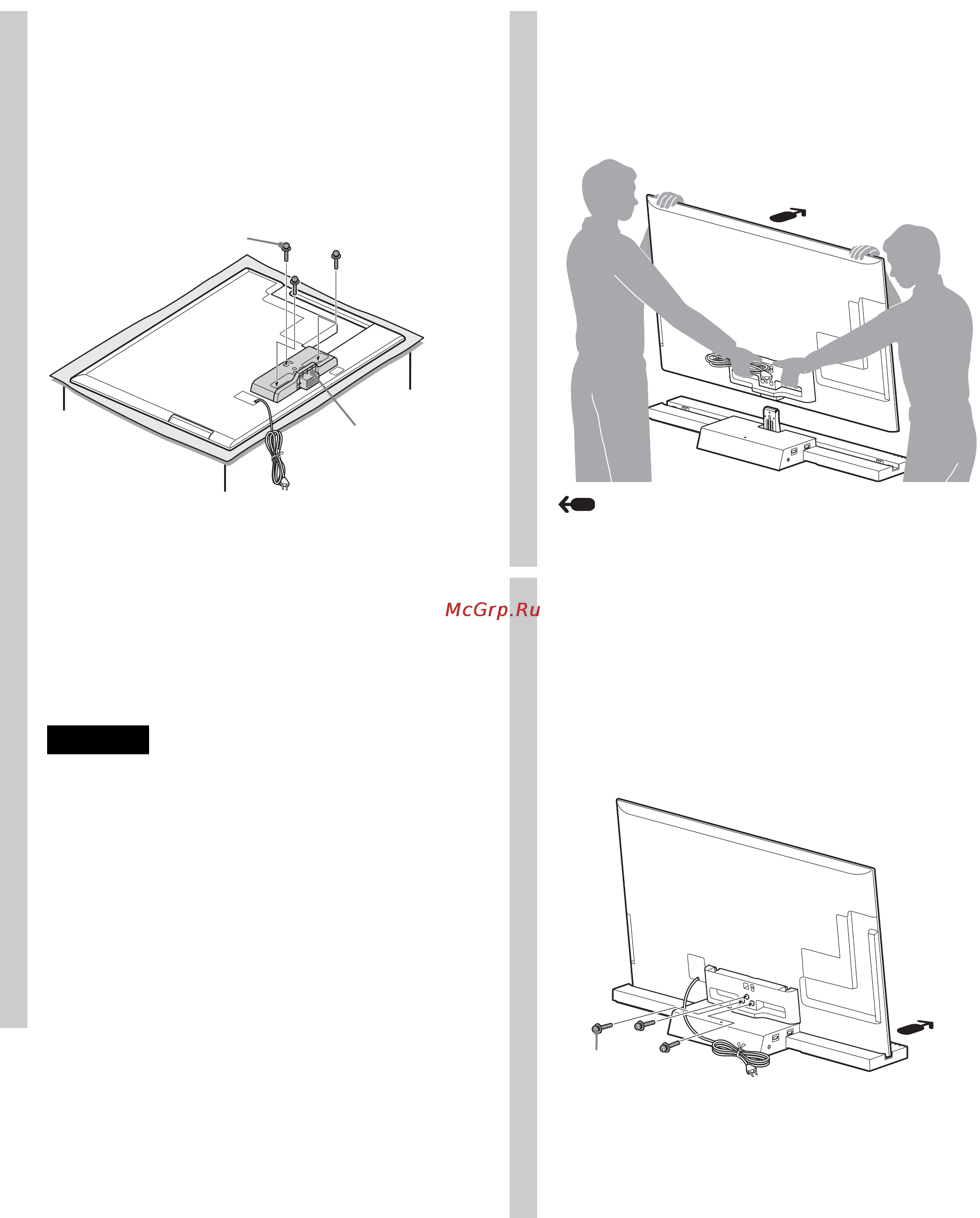 McGrp.Ru