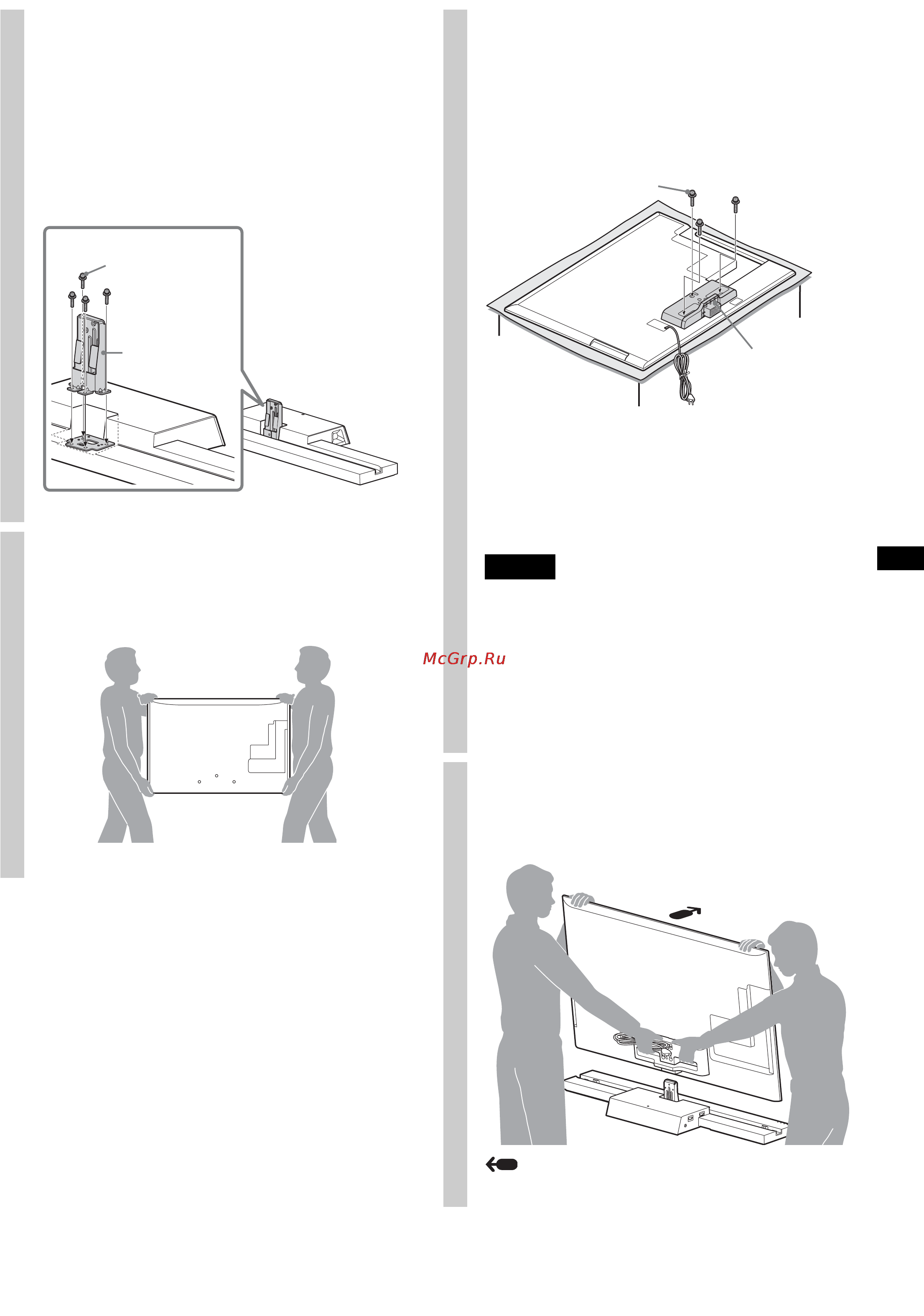 McGrp.Ru