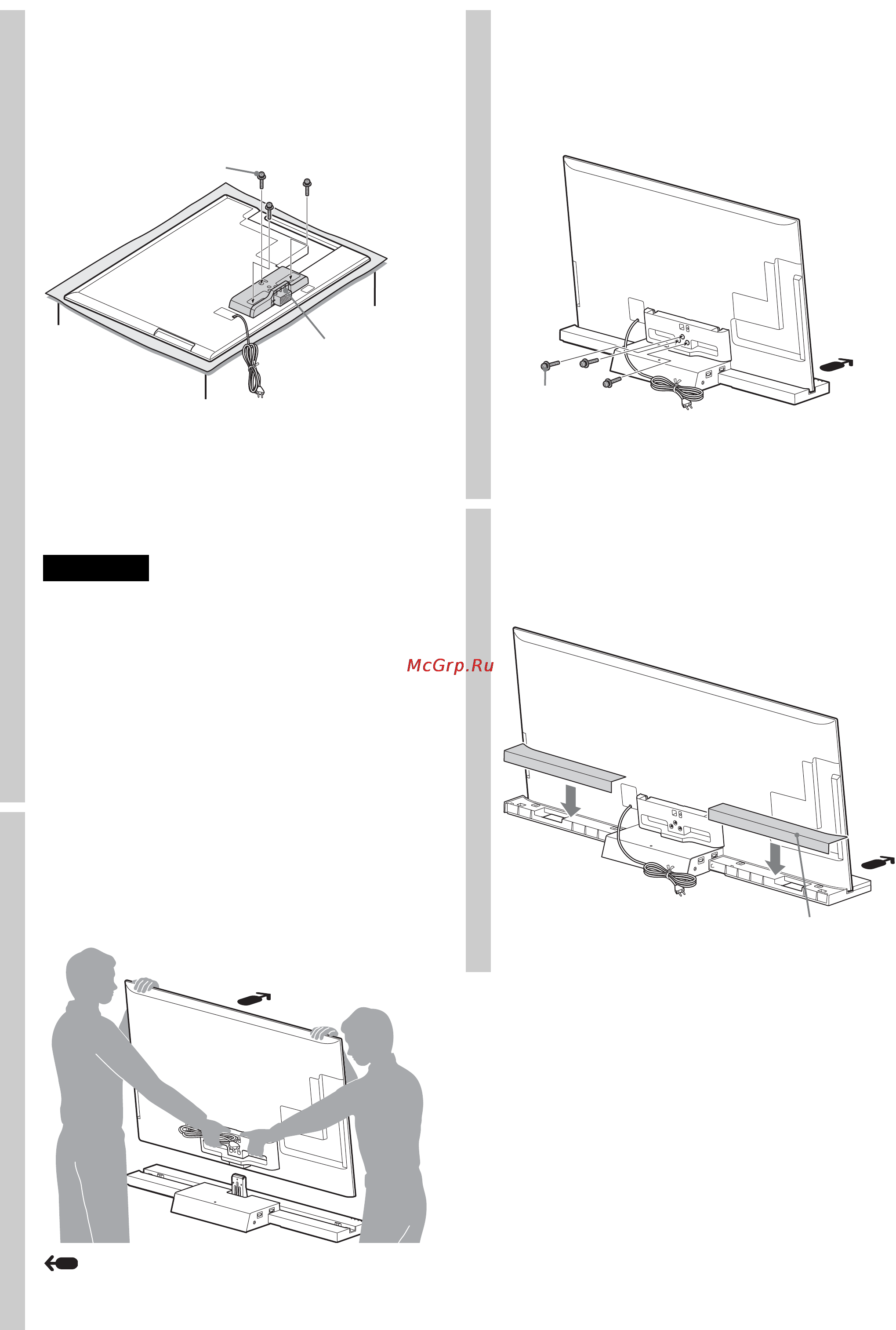 McGrp.Ru