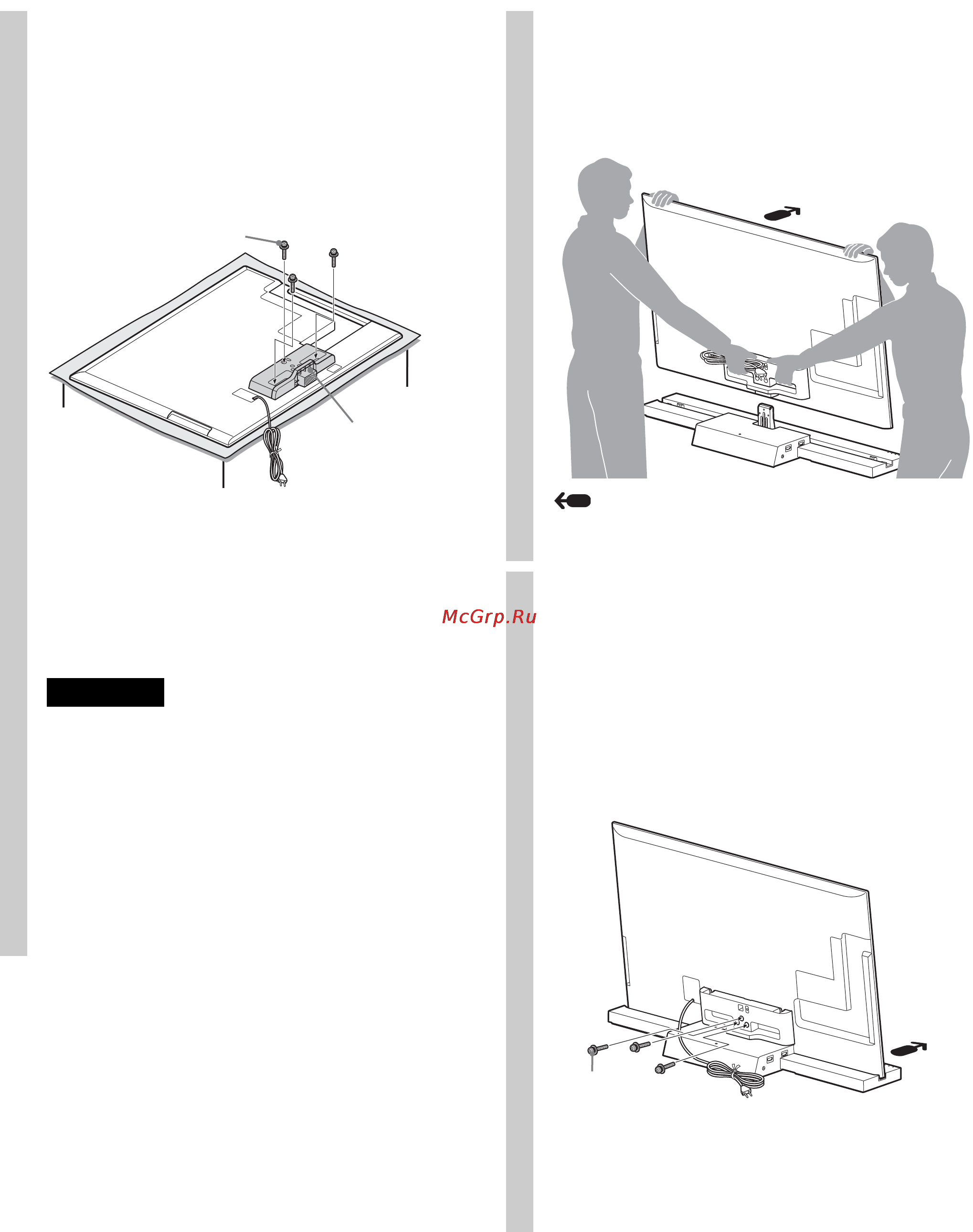 McGrp.Ru