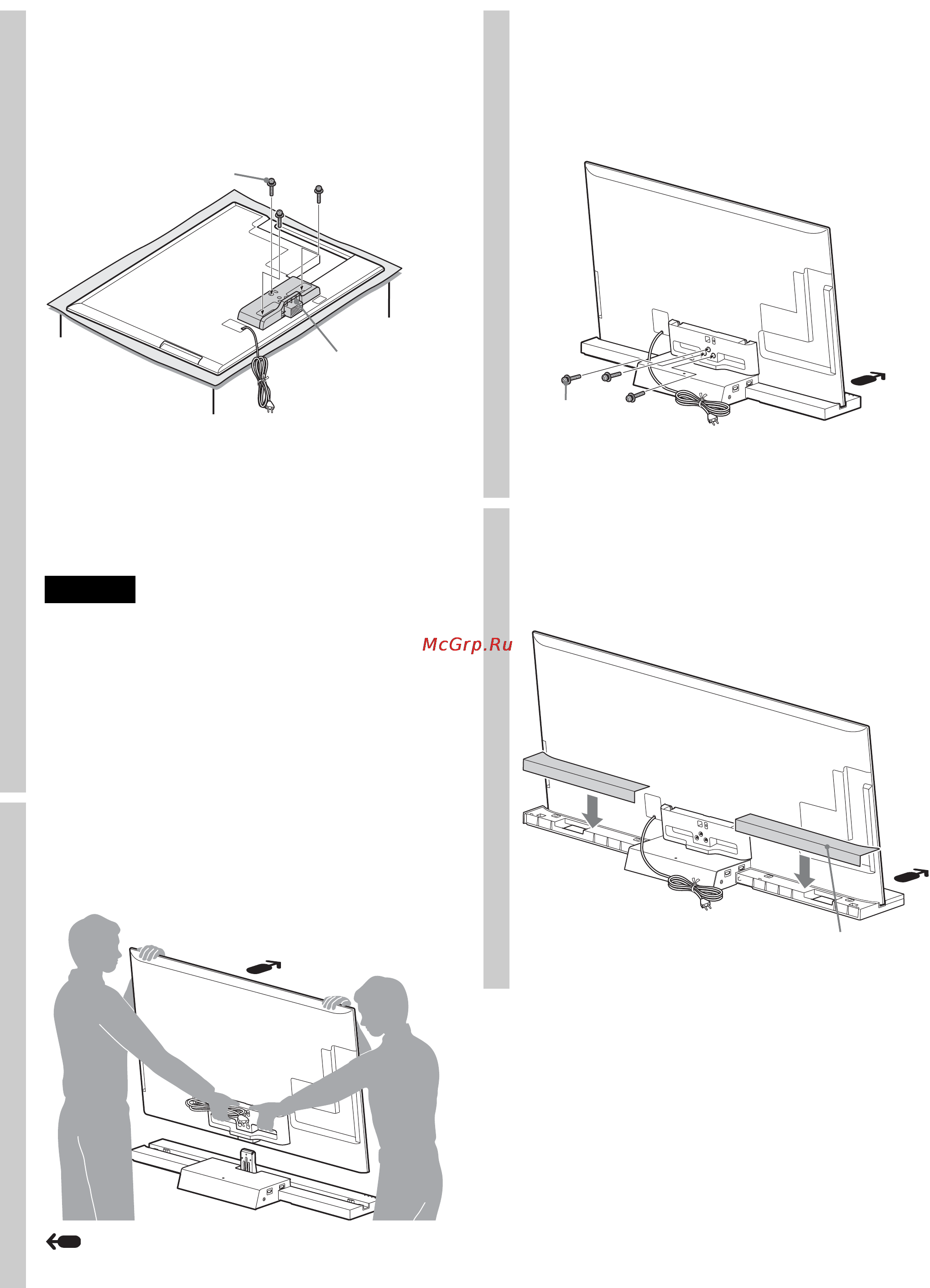 McGrp.Ru