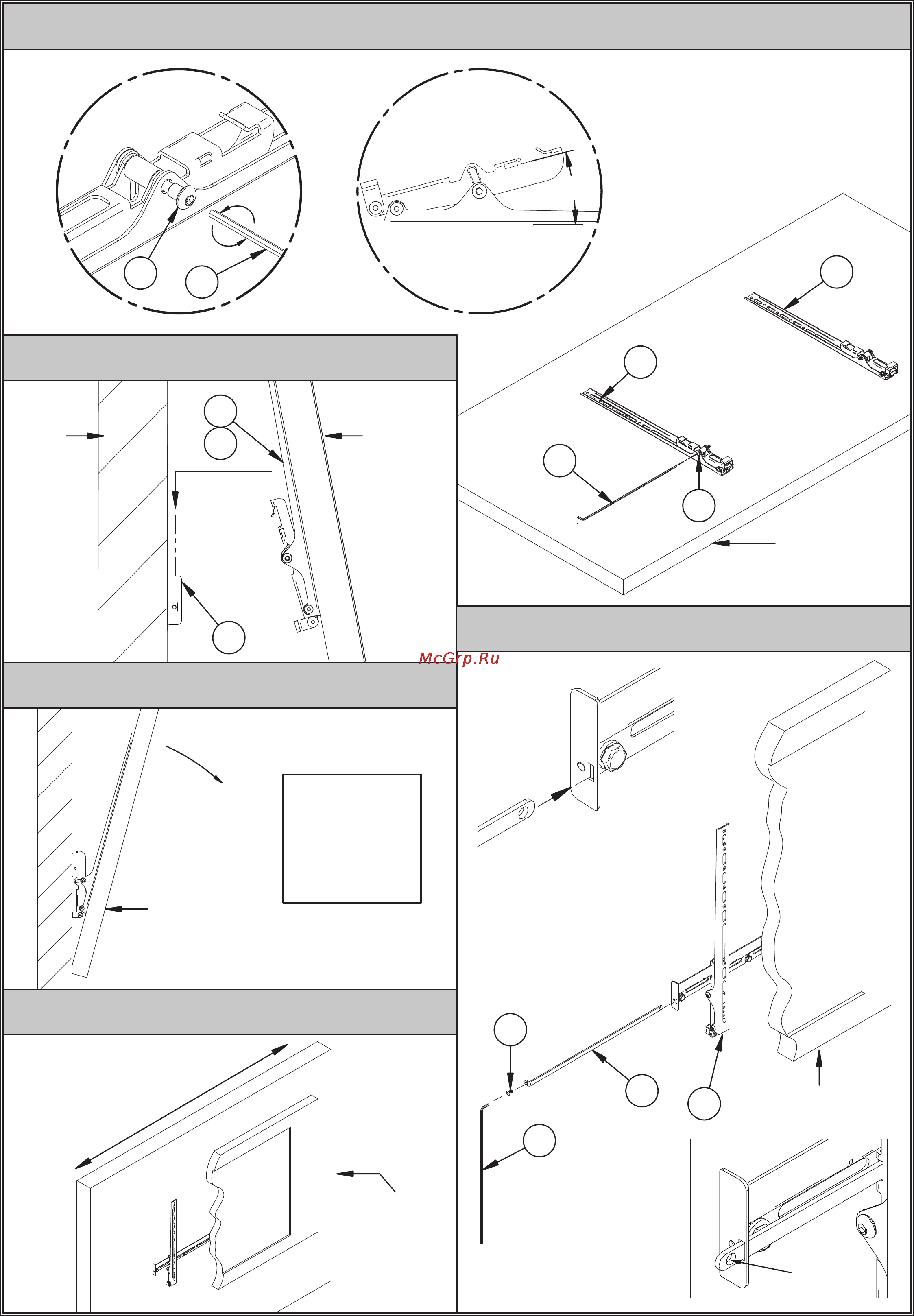 McGrp.Ru